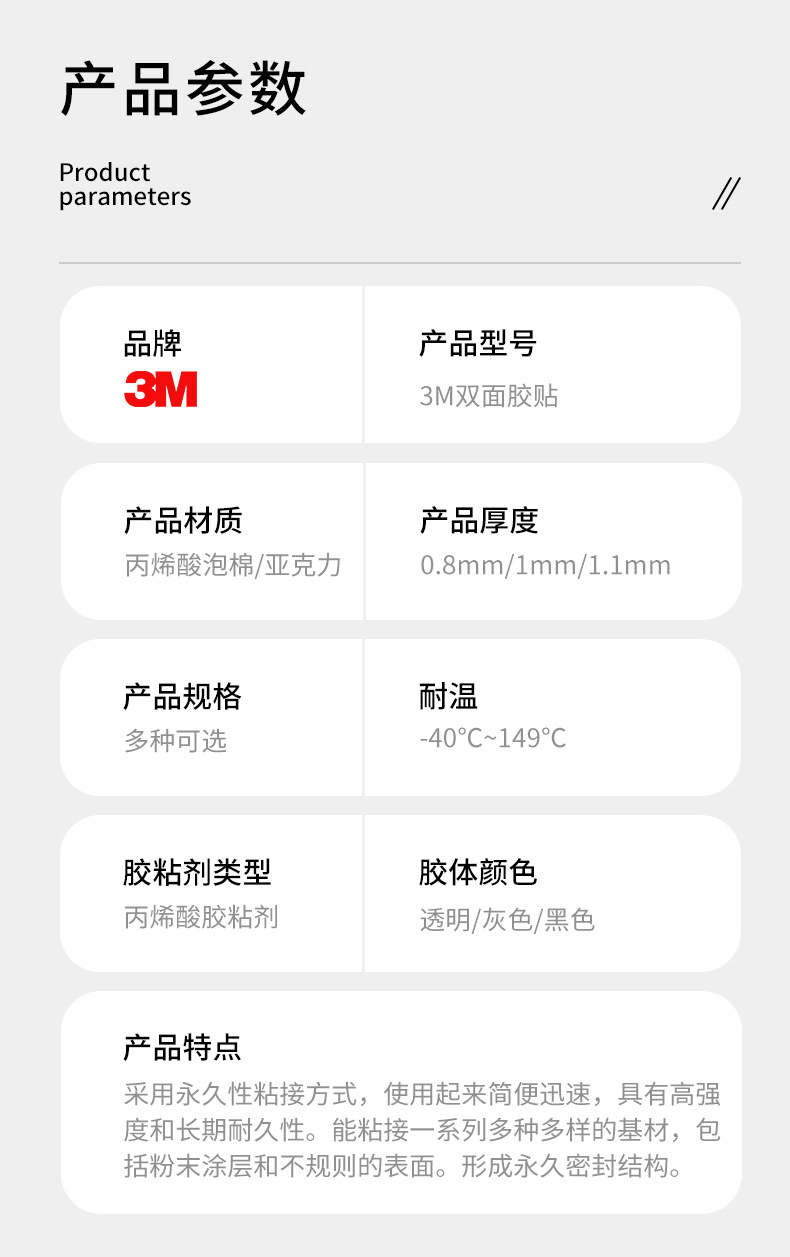 产品参数

Product
parameters

//

品牌
3M

产品型号
3M双面胶贴

产品材质
丙烯酸泡棉/亚克力

产品厚度
0.8mm/1mm/1.1mm

产品规格
多种可选

耐温
-40°C~149°C

胶粘剂类型
丙烯酸胶粘剂

胶体颜色
透明/灰色/黑色

产品特点
采用永久性粘接方式，使用起来简便迅速，具有高强度和长期耐久性。能粘接一系列多种多样的基材，包括粉末涂层和不规则的表面。形成永久密封结构。