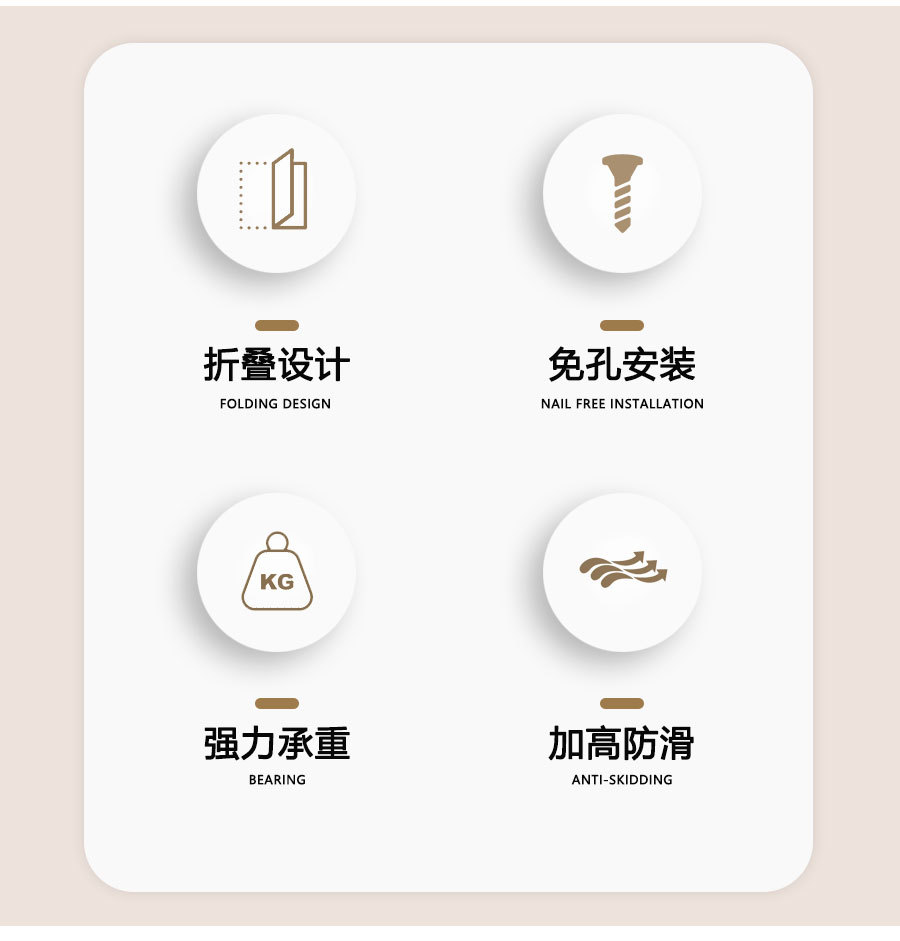 折叠设计
FOLDING DESIGN

免孔安装
NAIL FREE INSTALLATION

KG

强力承重
BEARING

加高防滑
ANTI-SKIDDING