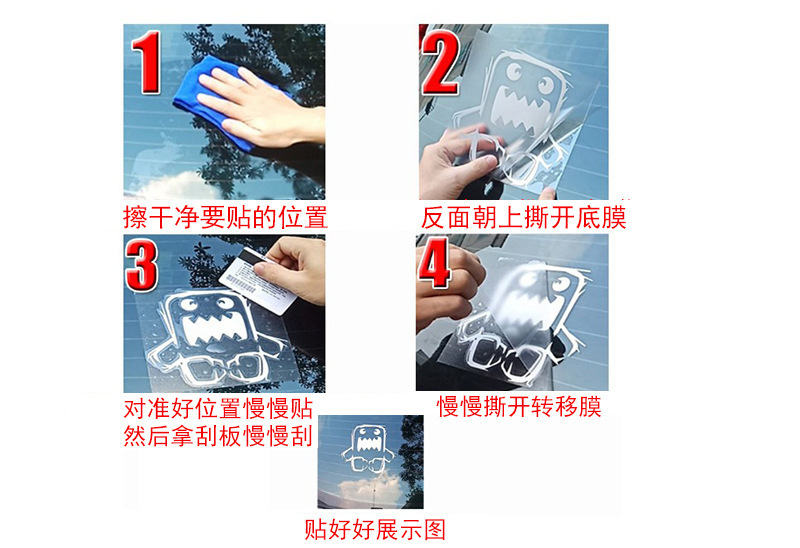 1

擦干净要贴的位置

2

反面朝上撕开底膜

3

对准好位置慢慢贴
然后拿刮板慢慢刮

4

慢慢撕开转移膜

贴好好展示图