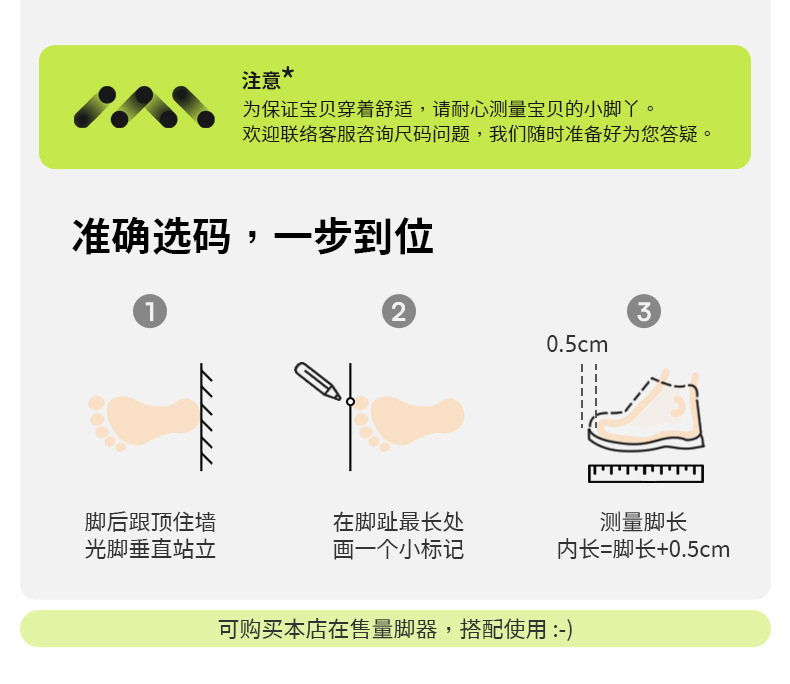 注意*
为保证宝贝穿着舒适，请耐心测量宝贝的小脚丫。
欢迎联络客服咨询尺码问题，我们随时准备好为您答疑。

准确选码，一步到位

1

脚后跟顶住墙
光脚垂直站立

2

在脚趾最长处
画一个小标记

3

0.5cm

测量脚长
内长=脚长+0.5cm

可购买本店在售量脚器，搭配使用 :-)