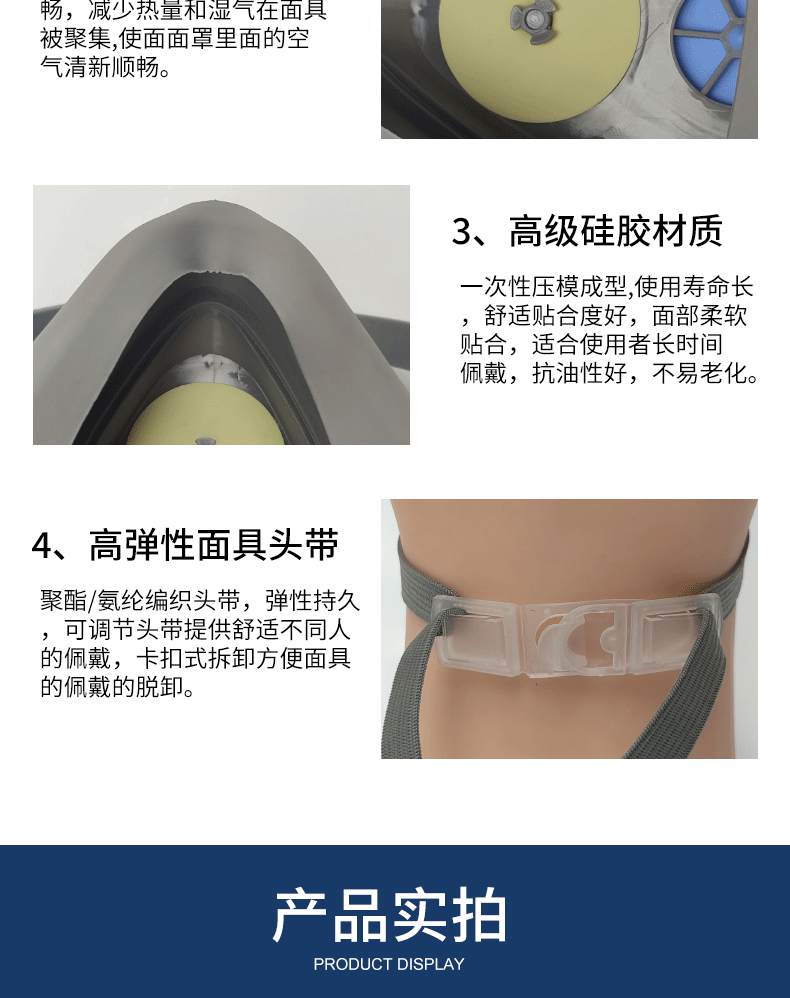 畅，减少热量和湿气在面具被聚集,使面面罩里面的空气清新顺畅。

3、高级硅胶材质

一次性压模成型,使用寿命长，舒适贴合度好，面部柔软贴合，适合使用者长时间佩戴，抗油性好，不易老化。

4、高弹性面具头带

聚酯/氨纶编织头带，弹性持久，可调节头带提供舒适不同人的佩戴，卡扣式拆卸方便面具的佩戴的脱卸。

产品实拍

PRODUCT DISPLAY