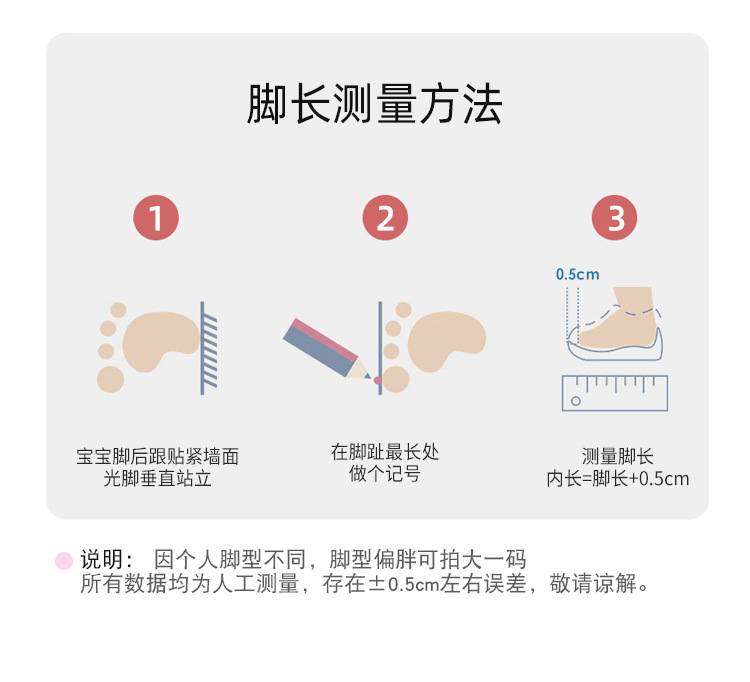 脚长测量方法

1

宝宝脚后跟贴紧墙面
光脚垂直站立

2

在脚趾最长处
做个记号

3

0.5cm

测量脚长
内长=脚长+0.5cm

说明： 因个人脚型不同，脚型偏胖可拍大一码
所有数据均为人工测量，存在±0.5cm左右误差，敬请谅解。