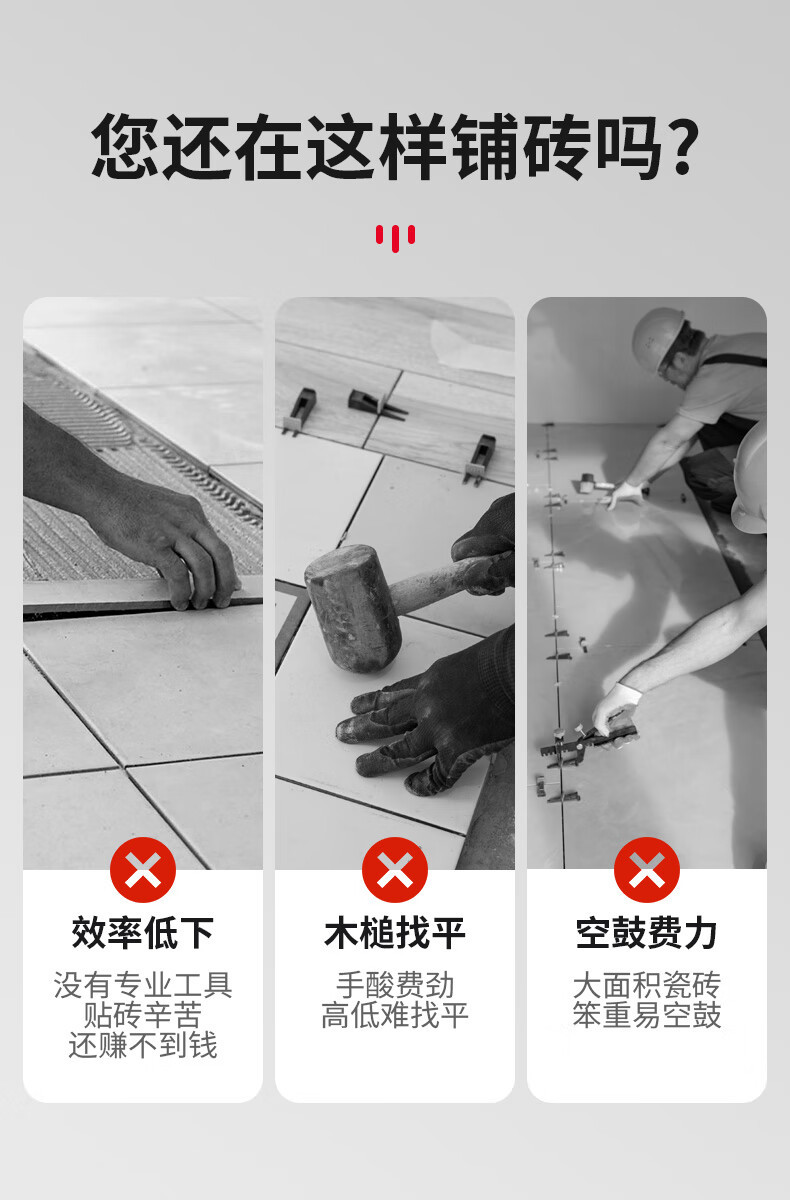 您还在这样铺砖吗?

效率低下
没有专业工具
贴砖辛苦
还赚不到钱

木槌找平
手酸费劲
高低难找平

空鼓费力
大面积瓷砖
笨重易空鼓