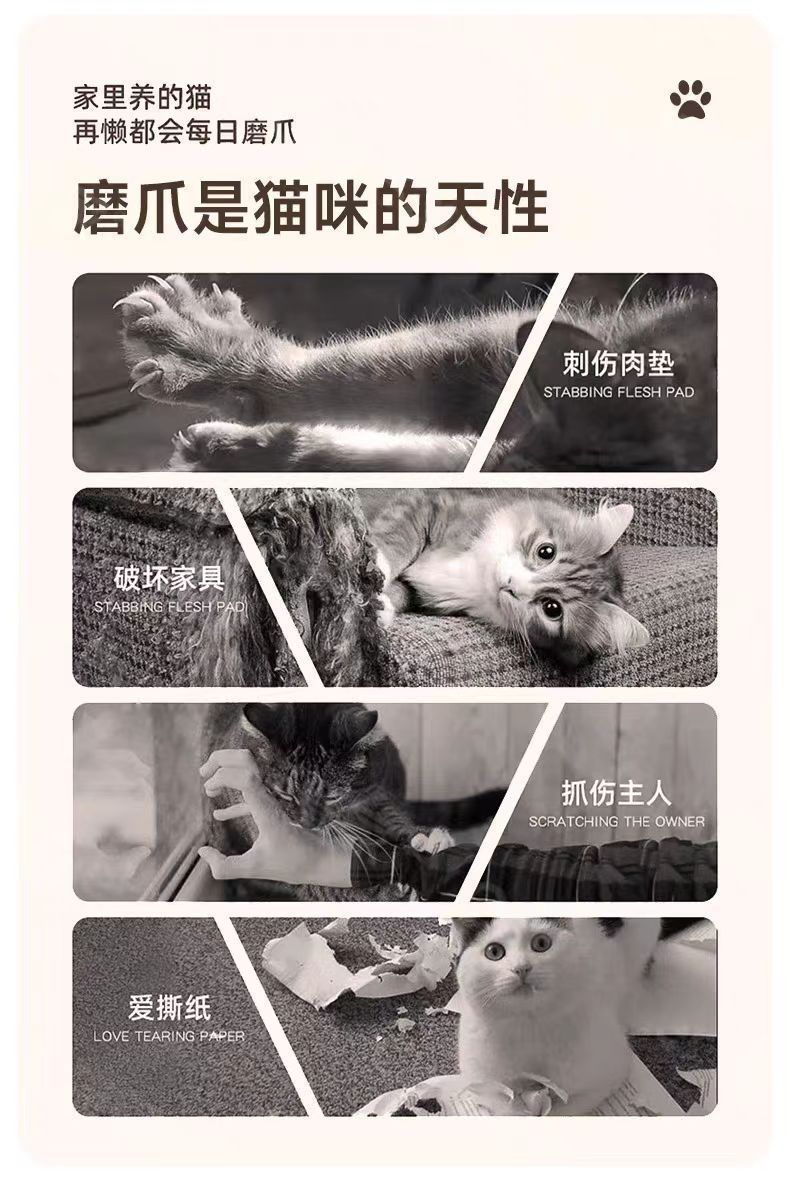 家里养的猫
再懒都会每日磨爪

磨爪是猫咪的天性

刺伤肉垫
STABBING FLESH PAD

破坏家具
STABBING FLESH PAD

抓伤主人
SCRATCHING THE OWNER

爱撕纸
LOVE TEARING PAPER