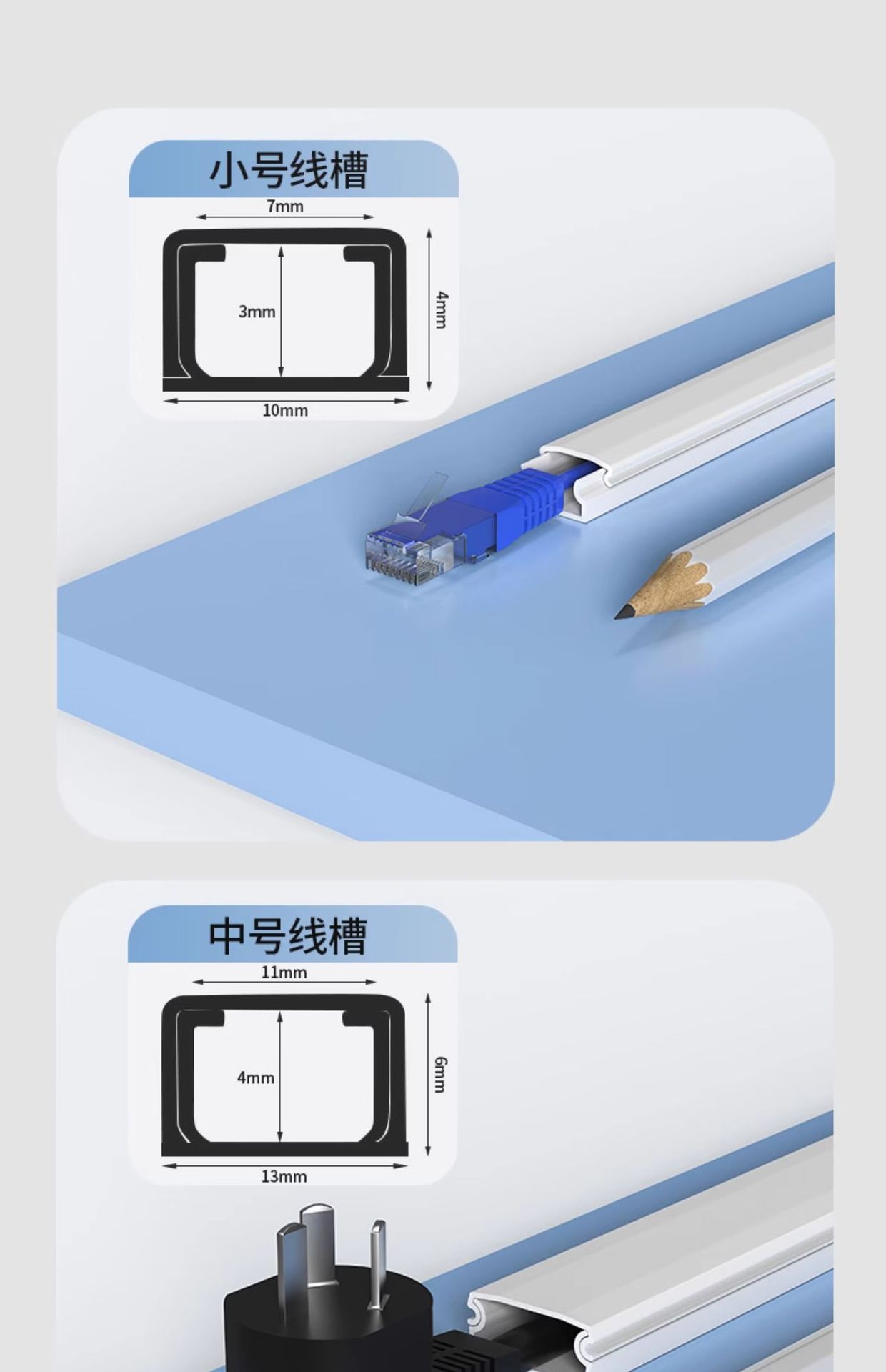 小号线槽

7mm

3mm

4mm

10mm

中号线槽

11mm

4mm

6mm

13mm