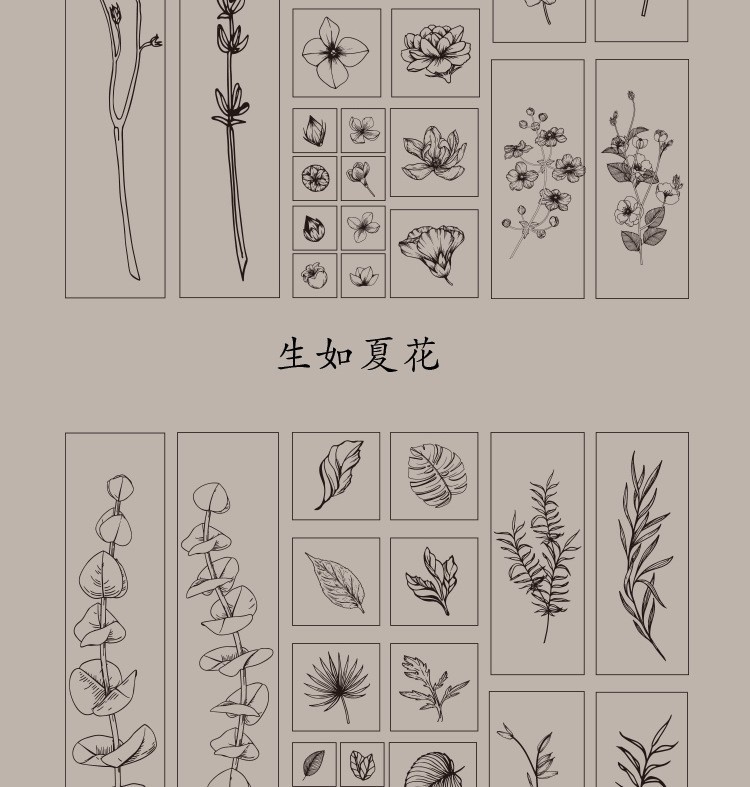 生如夏花