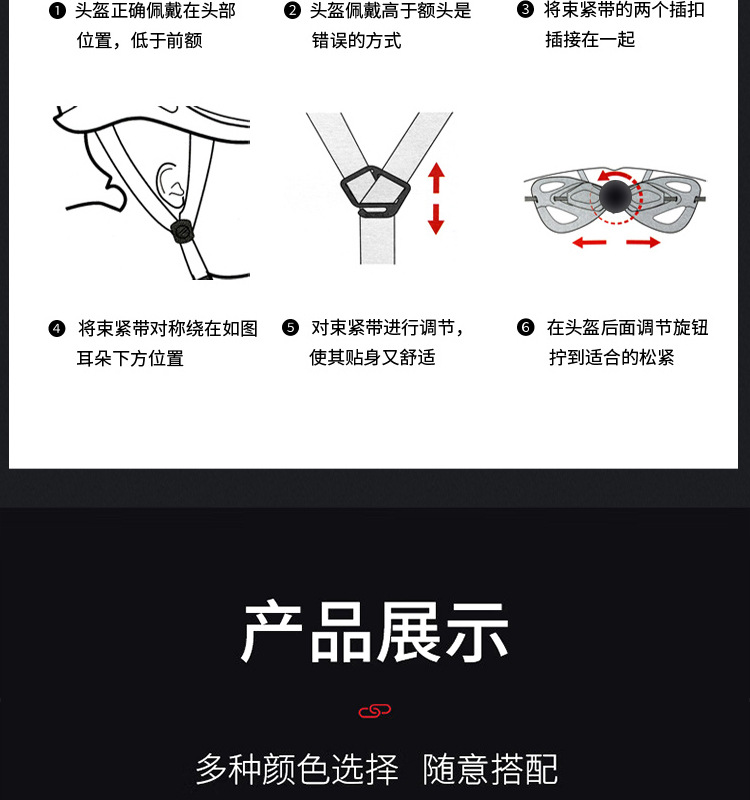 ❶ 头盔正确佩戴在头部位置，低于前额

❷ 头盔佩戴高于额头是错误的方式

❸ 将束紧带的两个插扣插接在一起

❹ 将束紧带对称绕在如图耳朵下方位置

❺ 对束紧带进行调节，使其贴身又舒适

❻ 在头盔后面调节旋钮拧到适合的松紧

产品展示

多种颜色选择 随意搭配