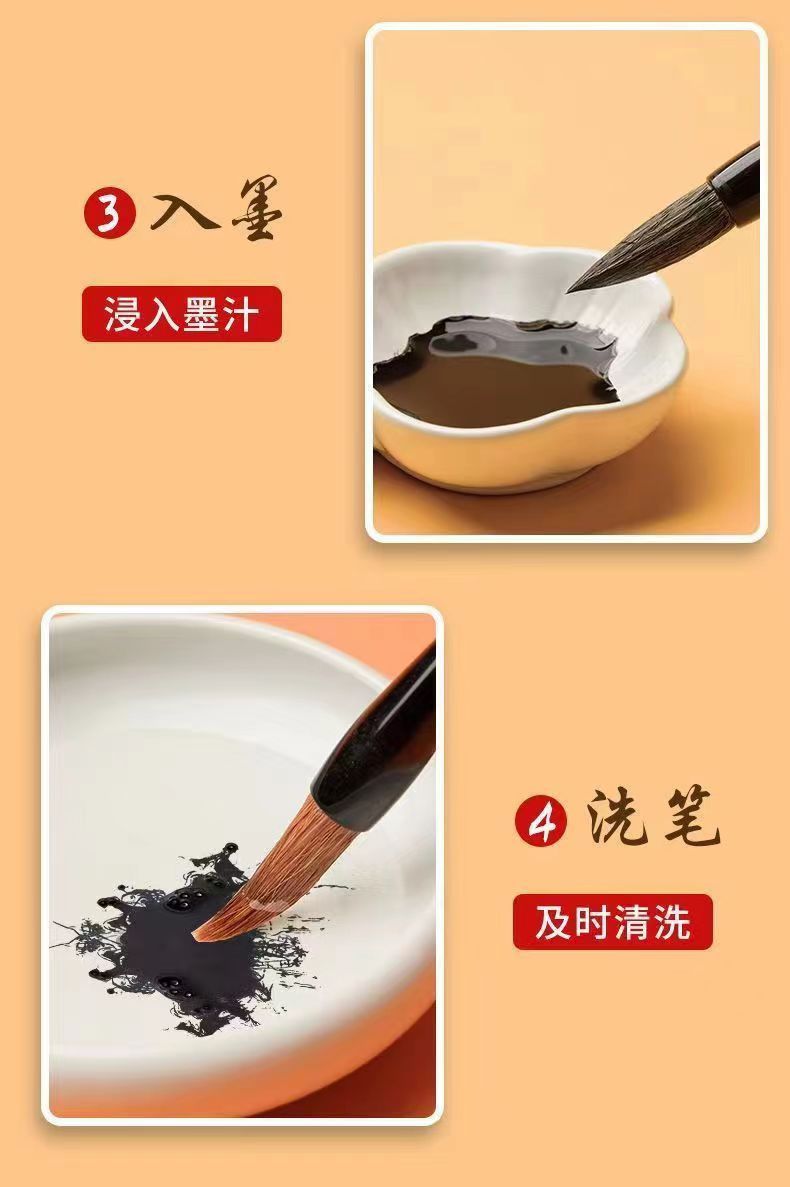 3 入墨

浸入墨汁

4 洗笔

及时清洗