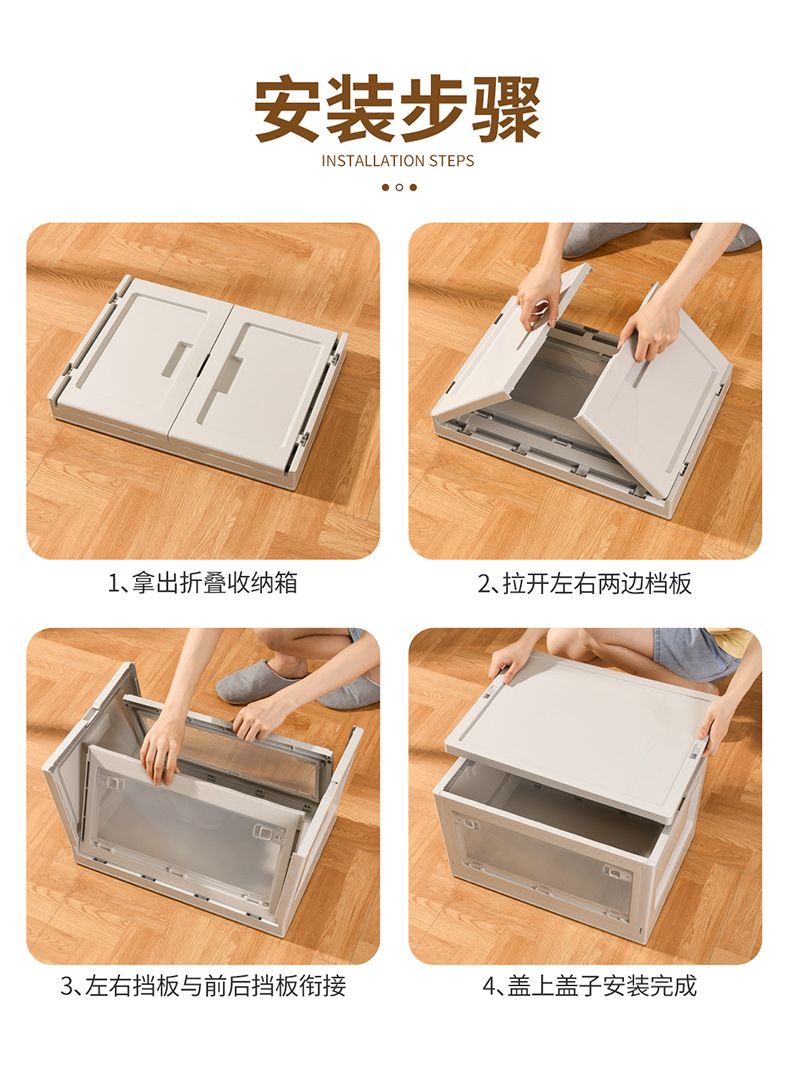 安装步骤
INSTALLATION STEPS

1、拿出折叠收纳箱

2、拉开左右两边档板

3、左右挡板与前后挡板衔接

4、盖上盖子安装完成