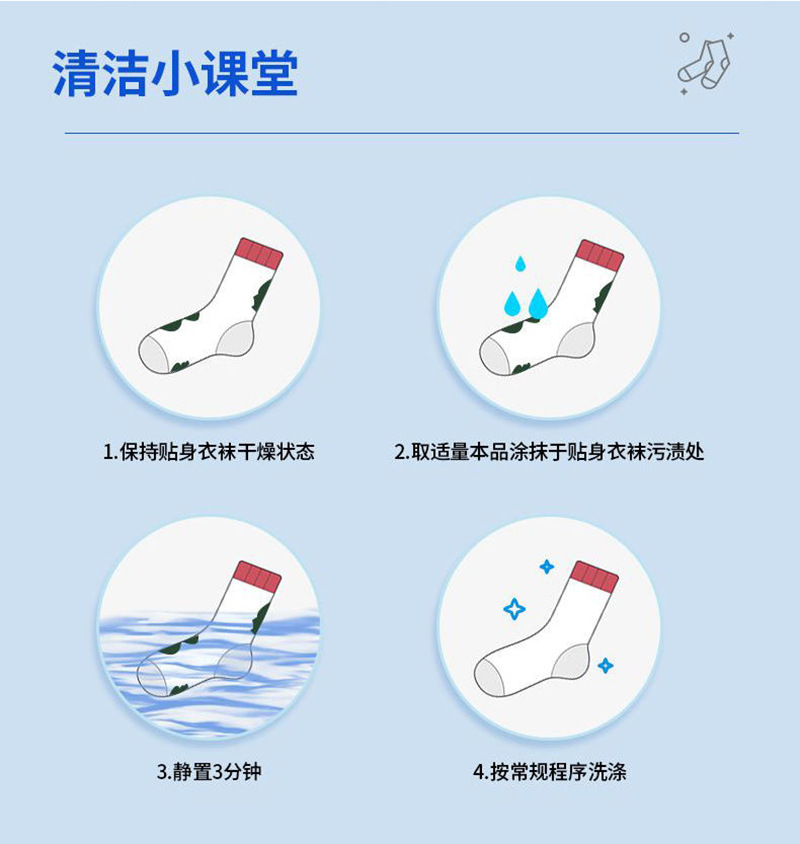 清洁小课堂

1.保持贴身衣袜干燥状态

2.取适量本品涂抹于贴身衣袜污渍处

3.静置3分钟

4.按常规程序洗涤