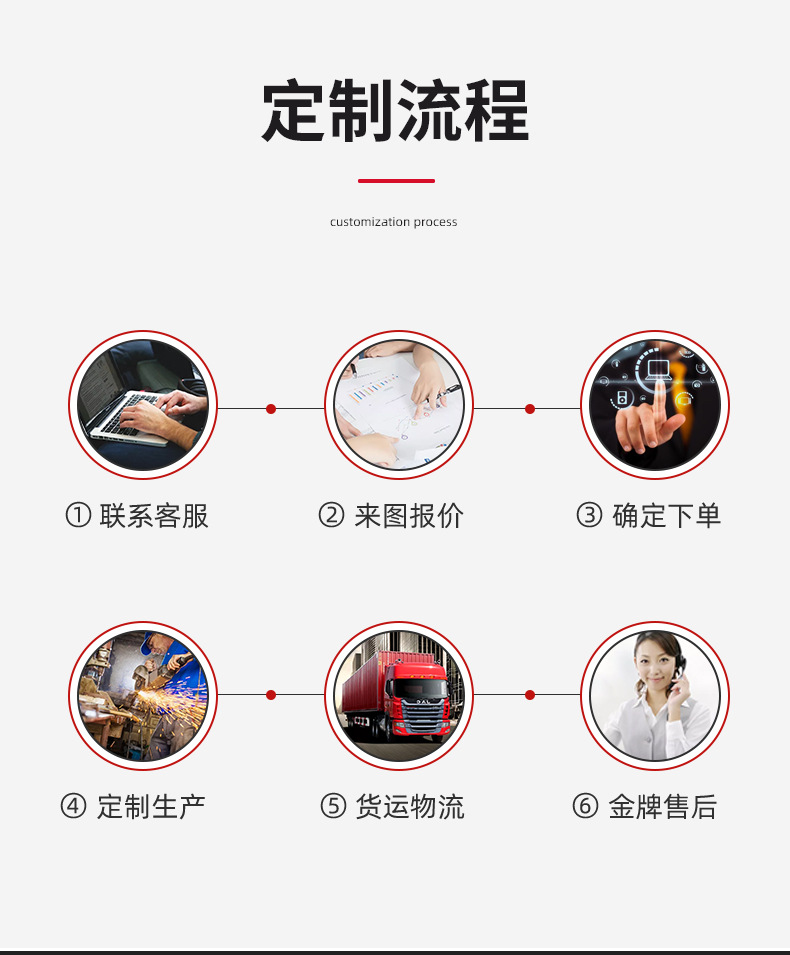 定制流程

customization process

① 联系客服

② 来图报价

③ 确定下单

④ 定制生产

⑤ 货运物流

⑥ 金牌售后