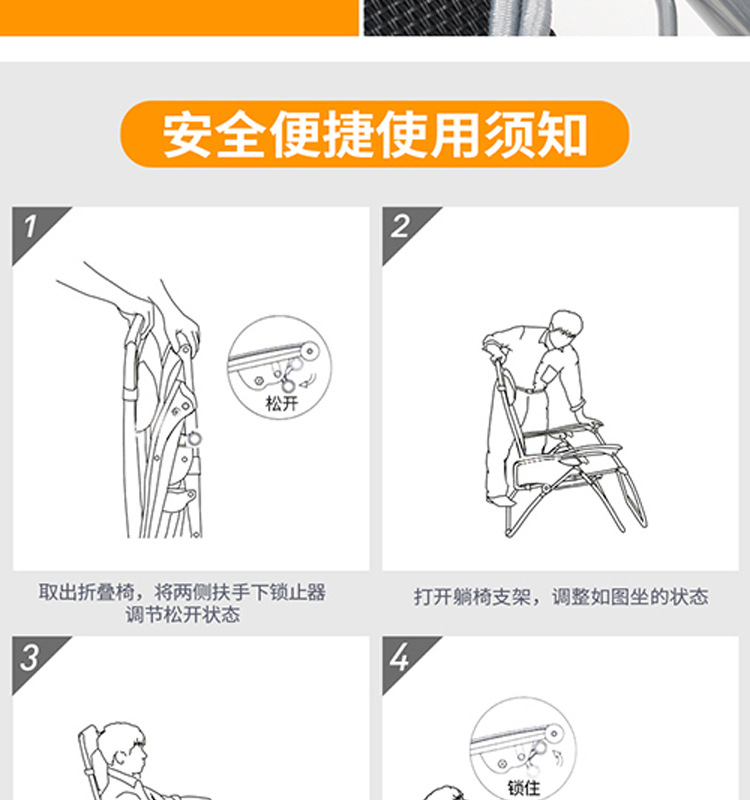 安全便捷使用须知

1

松开

取出折叠椅，将两侧扶手下锁止器调节松开状态

2

打开躺椅支架，调整如图坐的状态

3

4

锁住