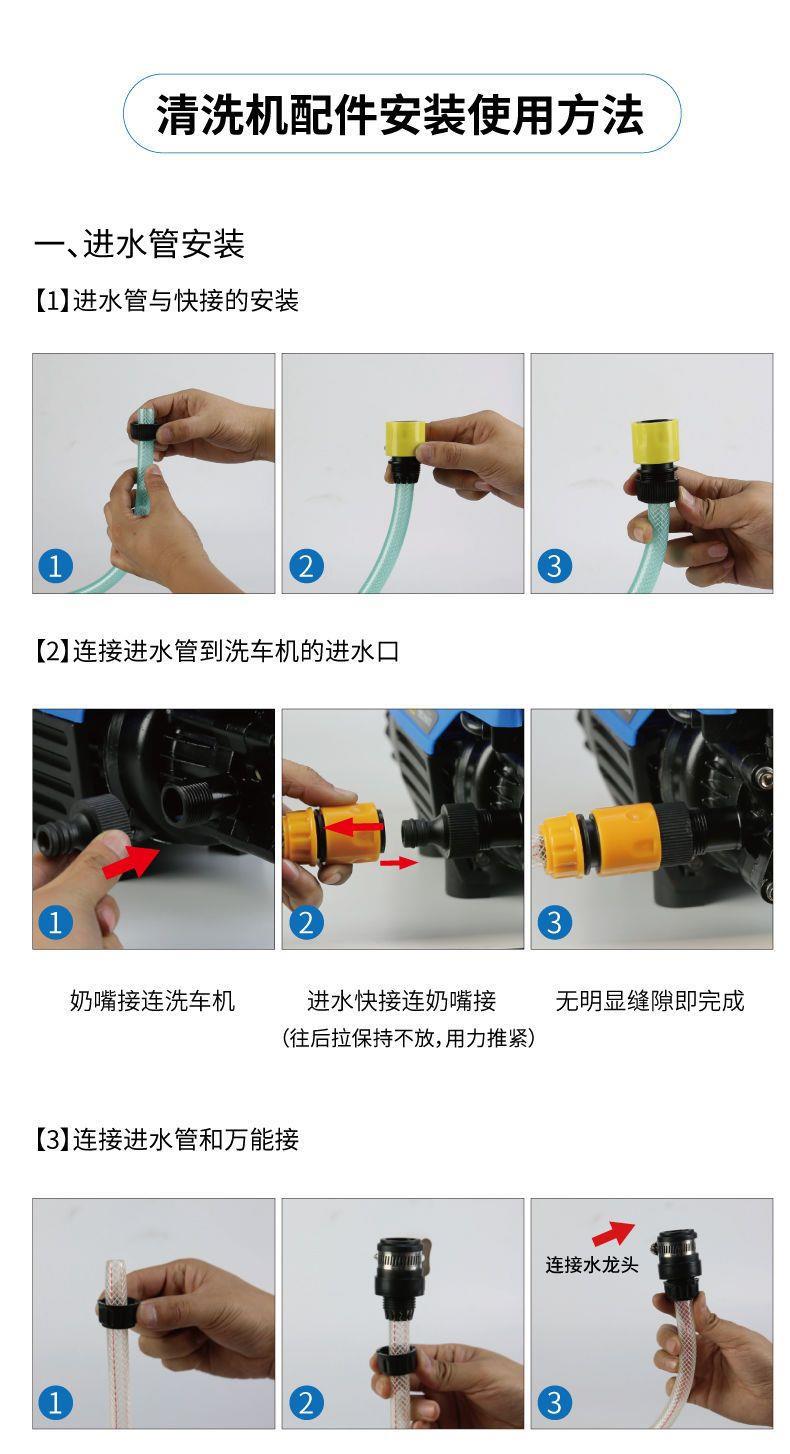 清洗机配件安装使用方法

一、进水管安装

【1】进水管与快接的安装

1

2

3

【2】连接进水管到洗车机的进水口

1

2

3

奶嘴接连洗车机

进水快接连奶嘴接
（往后拉保持不放，用力推紧）

无明显缝隙即完成

【3】连接进水管和万能接

1

2

连接水龙头

3