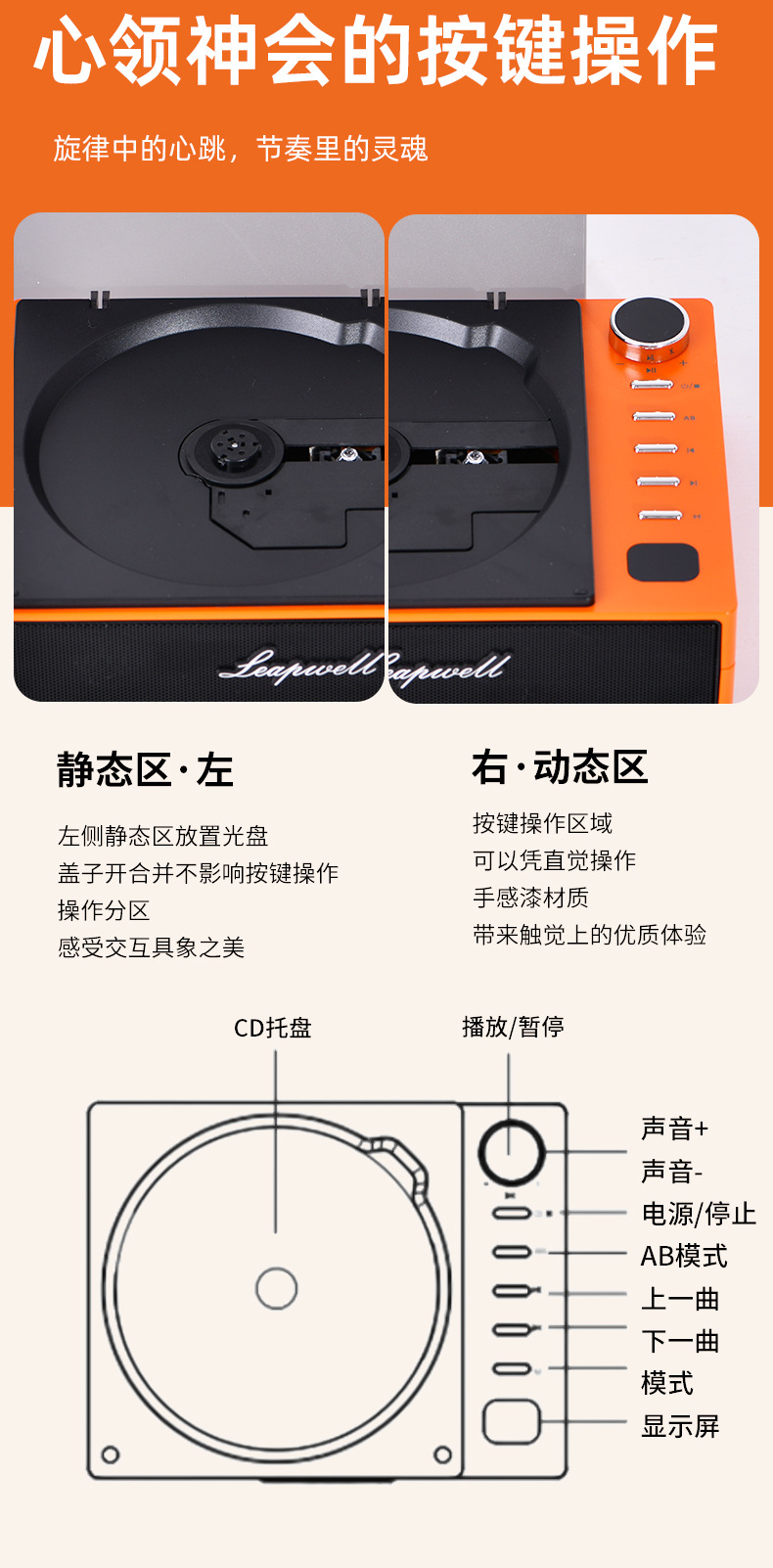 心领神会的按键操作

旋律中的心跳，节奏里的灵魂

Leapwell
Leapwell

静态区·左

左侧静态区放置光盘
盖子开合并不影响按键操作
操作分区
感受交互具象之美

右·动态区

按键操作区域
可以凭直觉操作
手感漆材质
带来触觉上的优质体验

CD托盘

播放/暂停

声音+
声音-
电源/停止
AB模式
上一曲
下一曲
模式
显示屏