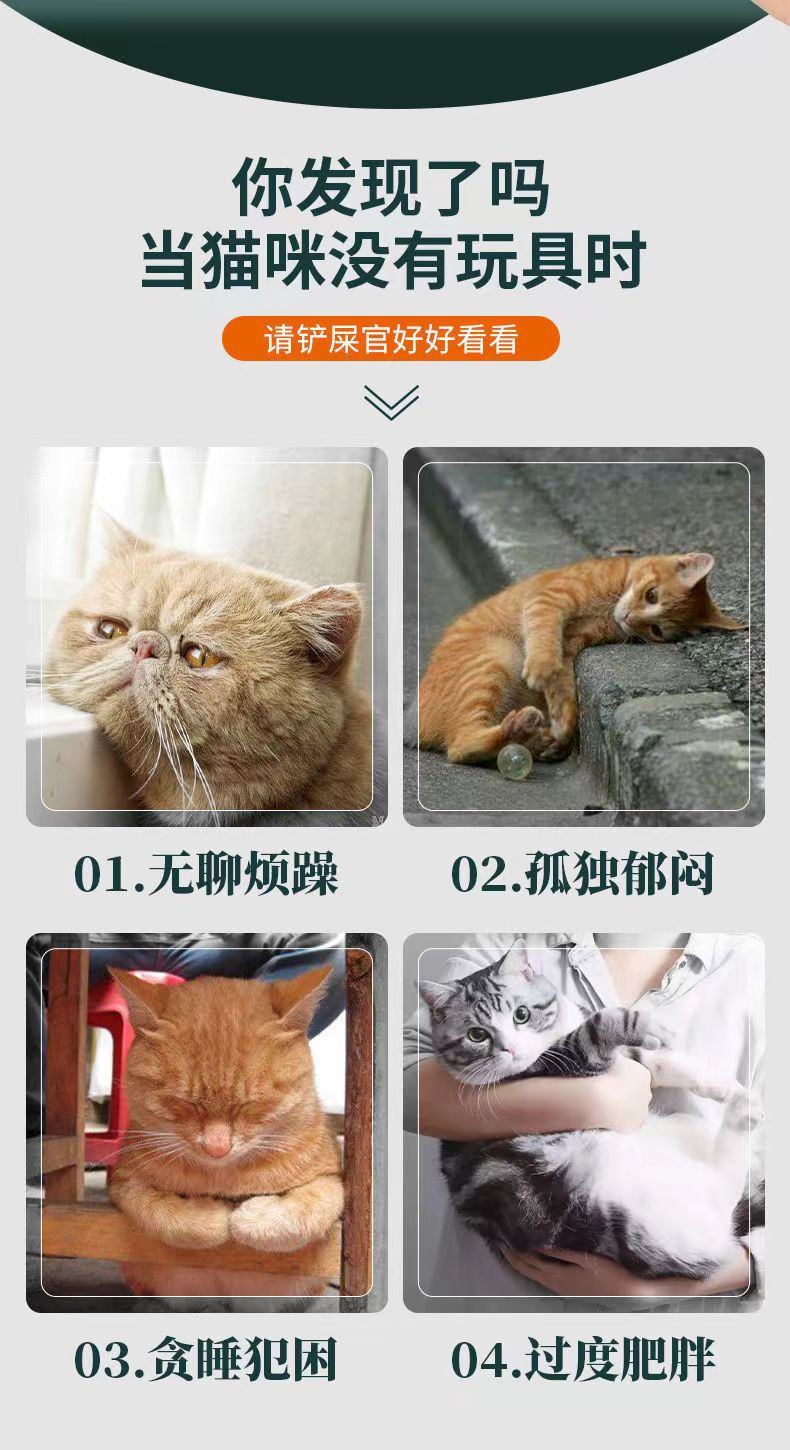 你发现了吗
当猫咪没有玩具时

请铲屎官好好看看

01.无聊烦躁

02.孤独郁闷

03.贪睡犯困

04.过度肥胖