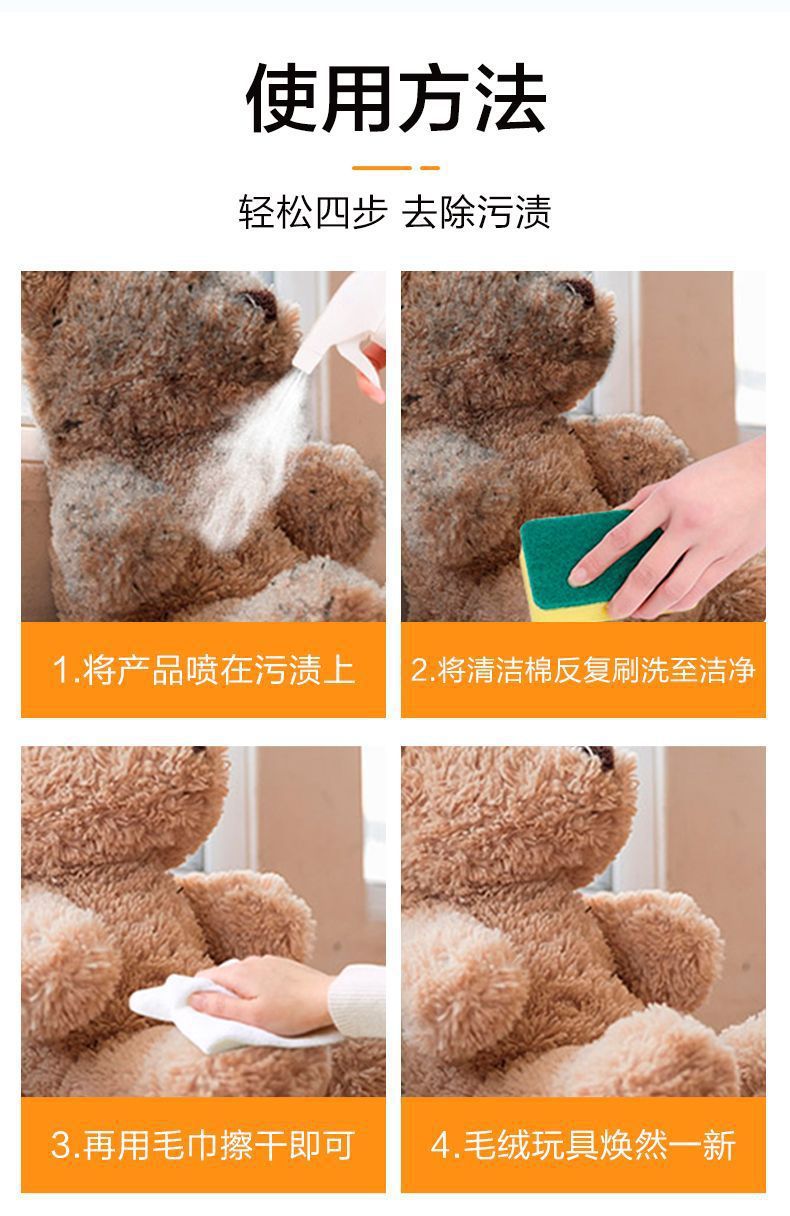 使用方法

轻松四步 去除污渍

1.将产品喷在污渍上

2.将清洁棉反复刷洗至洁净

3.再用毛巾擦干即可

4.毛绒玩具焕然一新