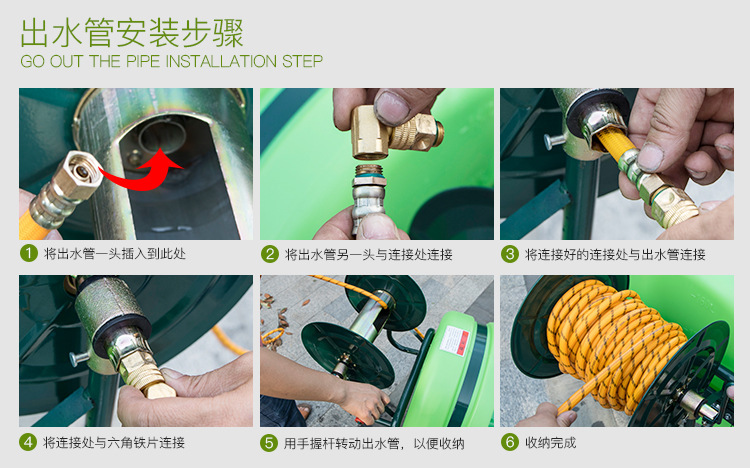 出水管安装步骤
GO OUT THE PIPE INSTALLATION STEP

1 将出水管一头插入到此处

2 将出水管另一头与连接处连接

3 将连接好的连接处与出水管连接

4 将连接处与六角铁片连接

5 用手握杆转动出水管，以便收纳

6 收纳完成