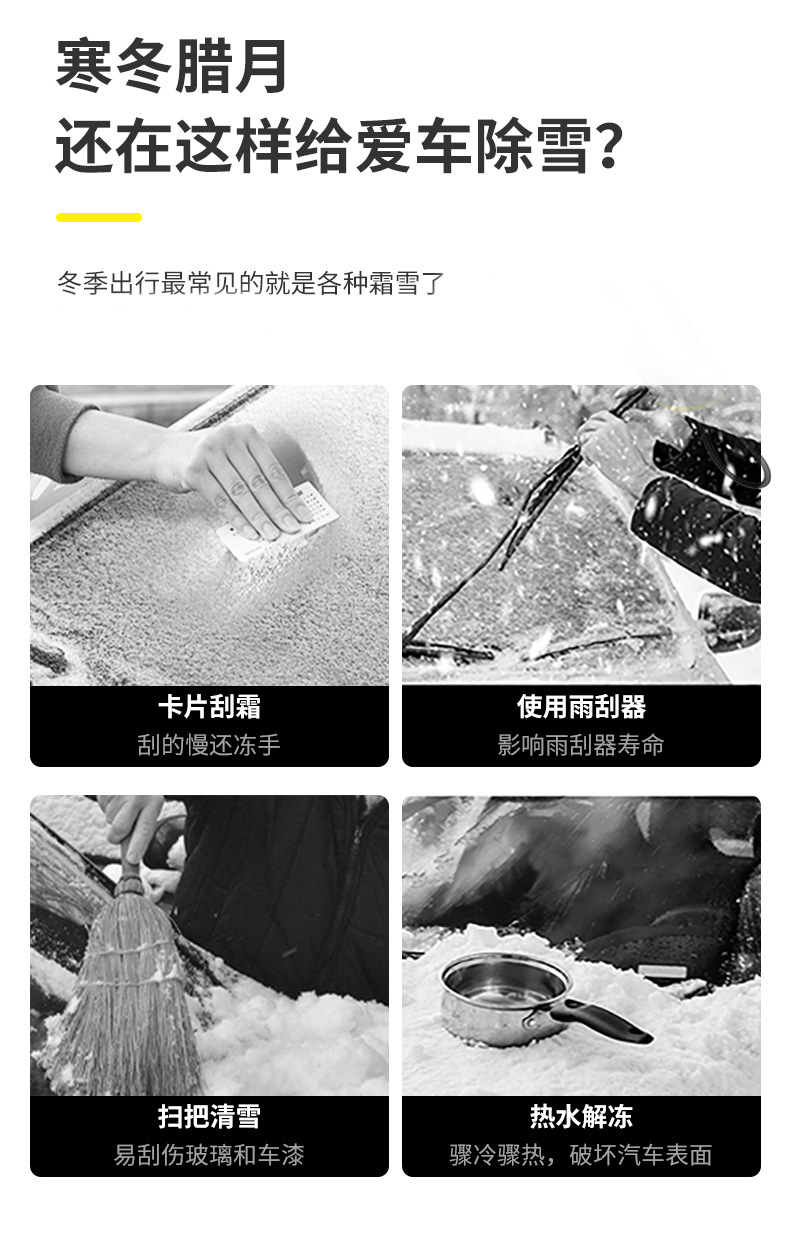 寒冬腊月
还在这样给爱车除雪?

冬季出行最常见的就是各种霜雪了

卡片刮霜
刮的慢还冻手

使用雨刮器
影响雨刮器寿命

扫把清雪
易刮伤玻璃和车漆

热水解冻
骤冷骤热，破坏汽车表面