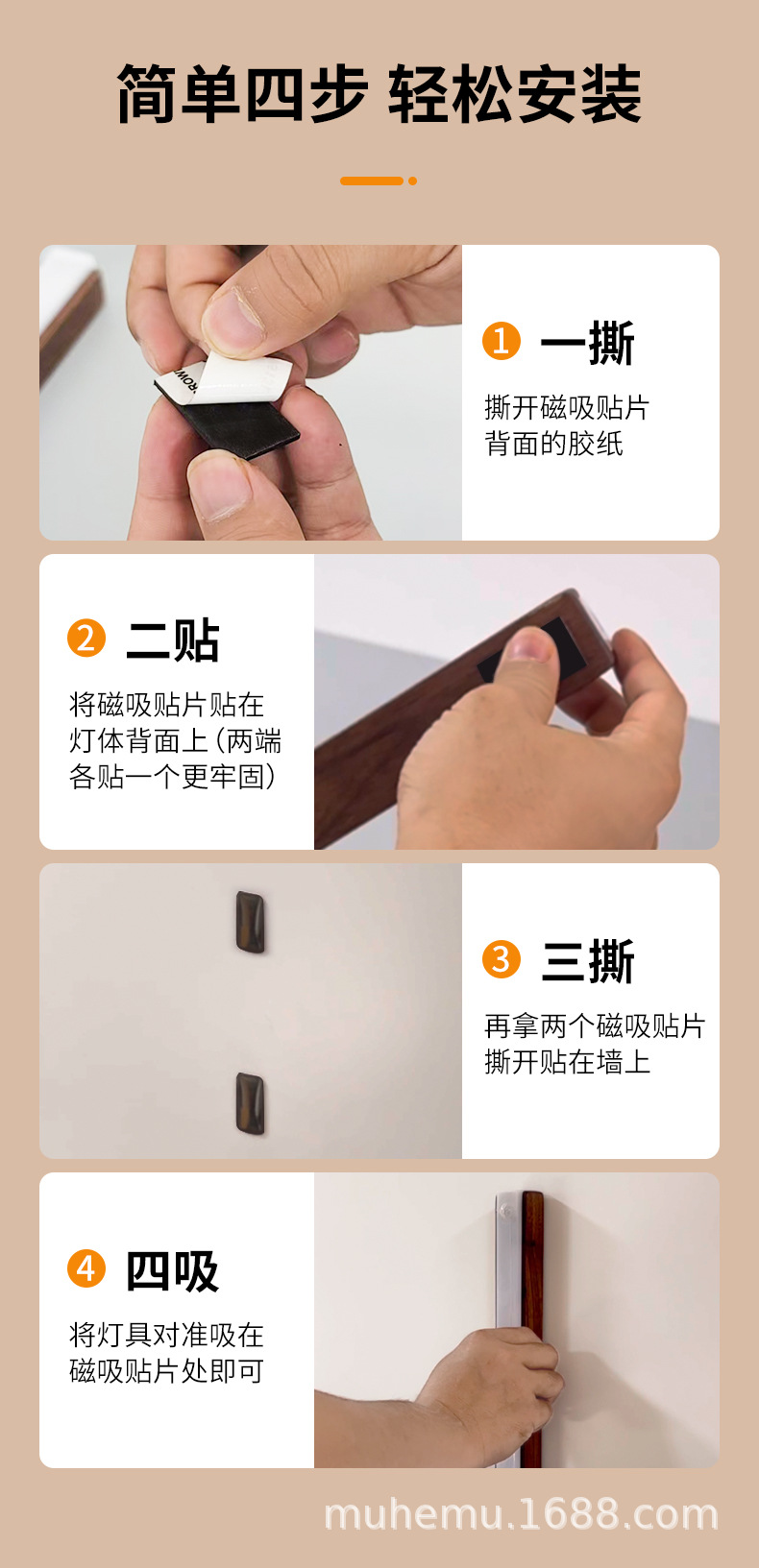 简单四步 轻松安装

1 一撕

撕开磁吸贴片背面的胶纸

2 二贴

将磁吸贴片贴在灯体背面上(两端各贴一个更牢固)

3 三撕

再拿两个磁吸贴片撕开贴在墙上

4 四吸

将灯具对准吸在磁吸贴片处即可

muhemu.1688.com