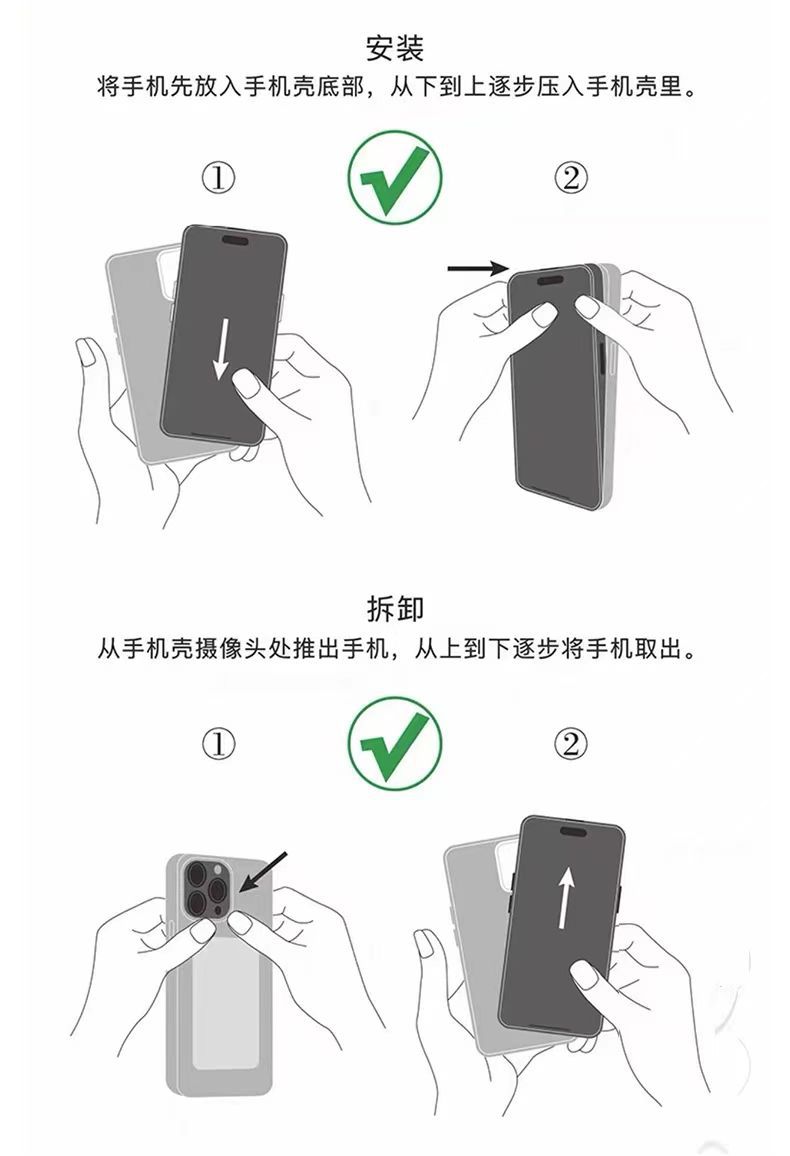 安装
将手机先放入手机壳底部，从下到上逐步压入手机壳里。

①

②

拆卸
从手机壳摄像头处推出手机，从上到下逐步将手机取出。

①

②