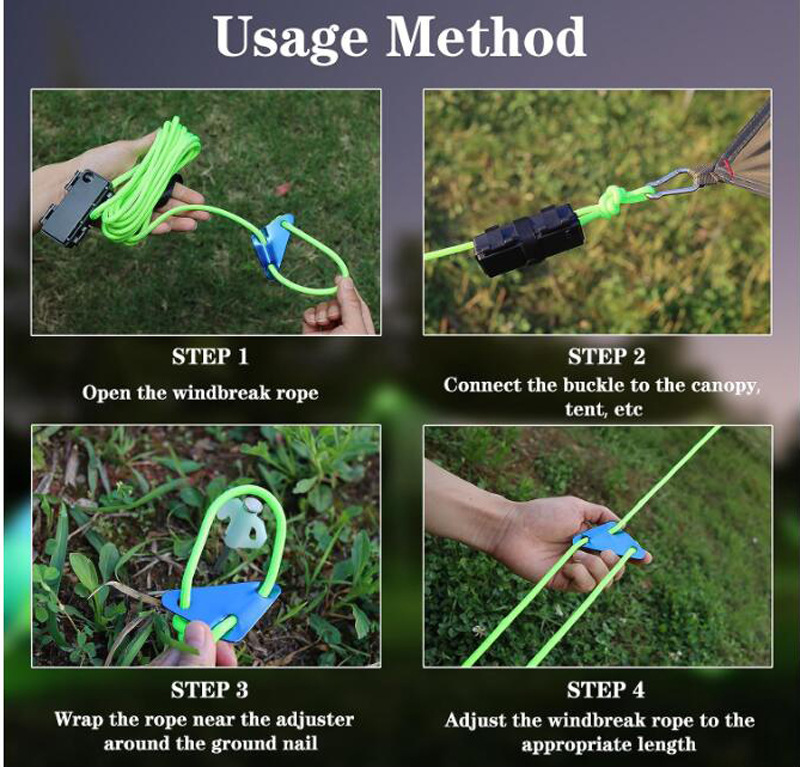 Usage Method

STEP 1
Open the windbreak rope

STEP 2
Connect the buckle to the canopy, tent, etc

STEP 3
Wrap the rope near the adjuster around the ground nail

STEP 4
Adjust the windbreak rope to the appropriate length