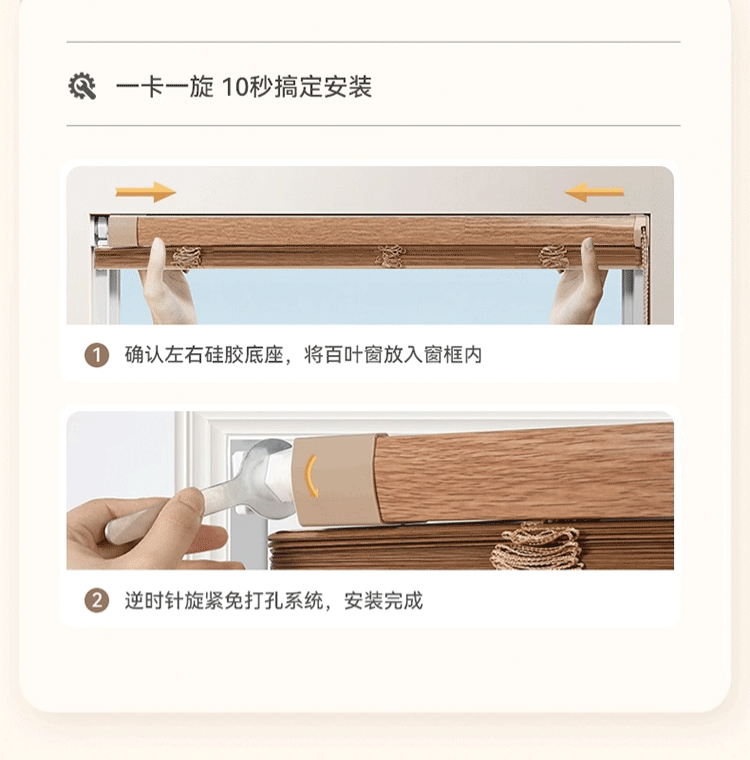 一卡一旋 10秒搞定安装

1 确认左右硅胶底座，将百叶窗放入窗框内

2 逆时针旋紧免打孔系统，安装完成