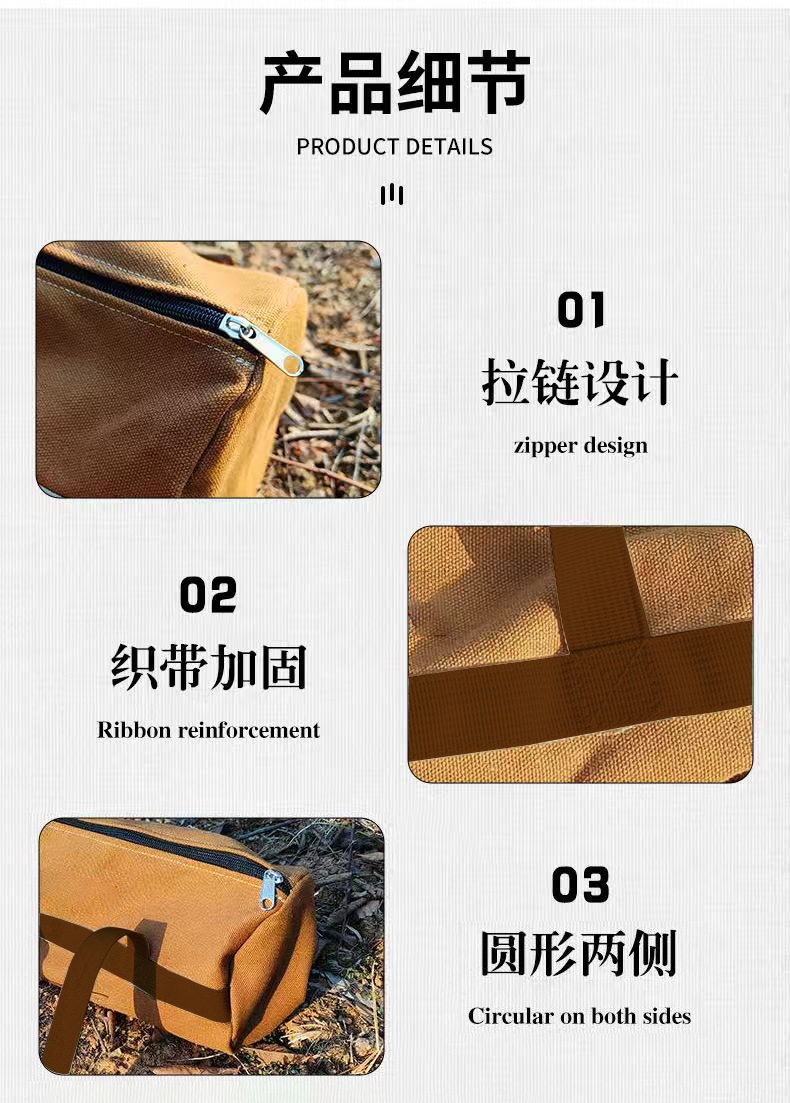 产品细节

PRODUCT DETAILS

01

拉链设计

zipper design

02

织带加固

Ribbon reinforcement

03

圆形两侧

Circular on both sides