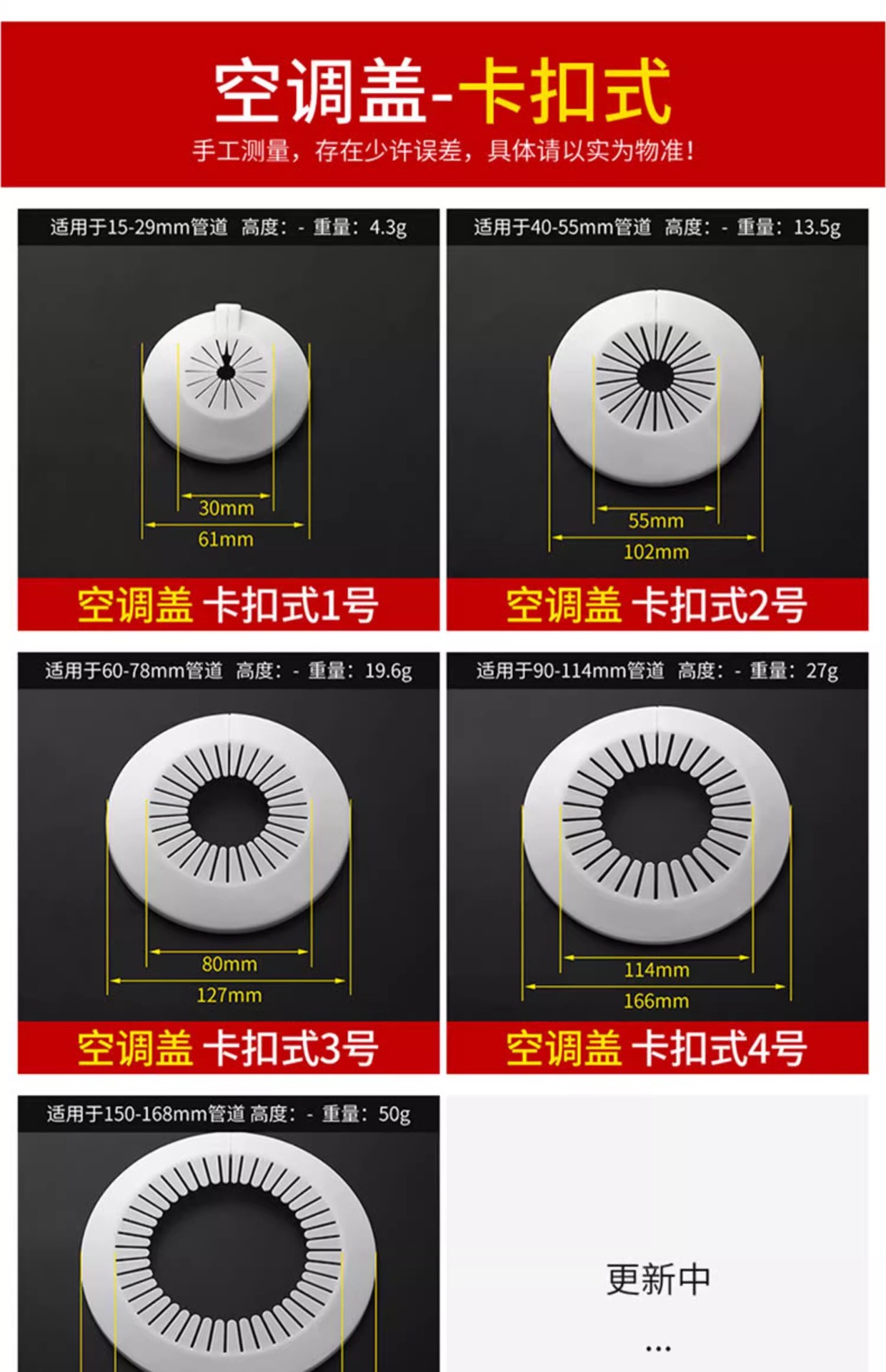 空调盖-卡扣式

手工测量，存在少许误差，具体请以实为物准！

适用于15-29mm管道 高度：- 重量：4.3g

30mm
61mm

空调盖 卡扣式1号

适用于40-55mm管道 高度：- 重量：13.5g

55mm
102mm

空调盖 卡扣式2号

适用于60-78mm管道 高度：- 重量：19.6g

80mm
127mm

空调盖 卡扣式3号

适用于90-114mm管道 高度：- 重量：27g

114mm
166mm

空调盖 卡扣式4号

适用于150-168mm管道 高度：- 重量：50g

更新中

...