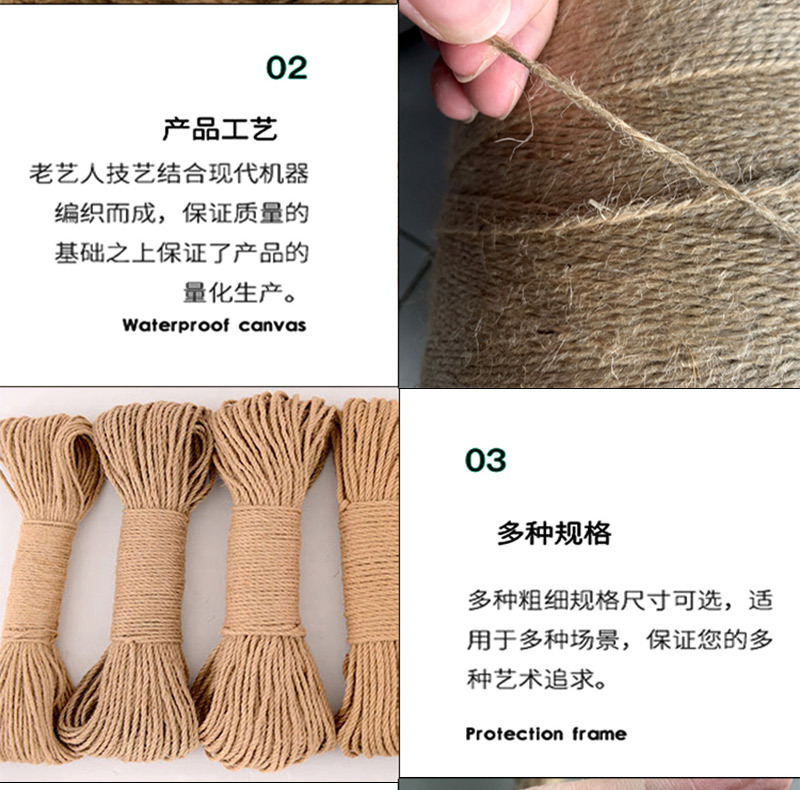 02

产品工艺

老艺人技艺结合现代机器编织而成，保证质量的基础之上保证了产品的量化生产。

Waterproof canvas

03

多种规格

多种粗细规格尺寸可选，适用于多种场景，保证您的多种艺术追求。

Protection frame