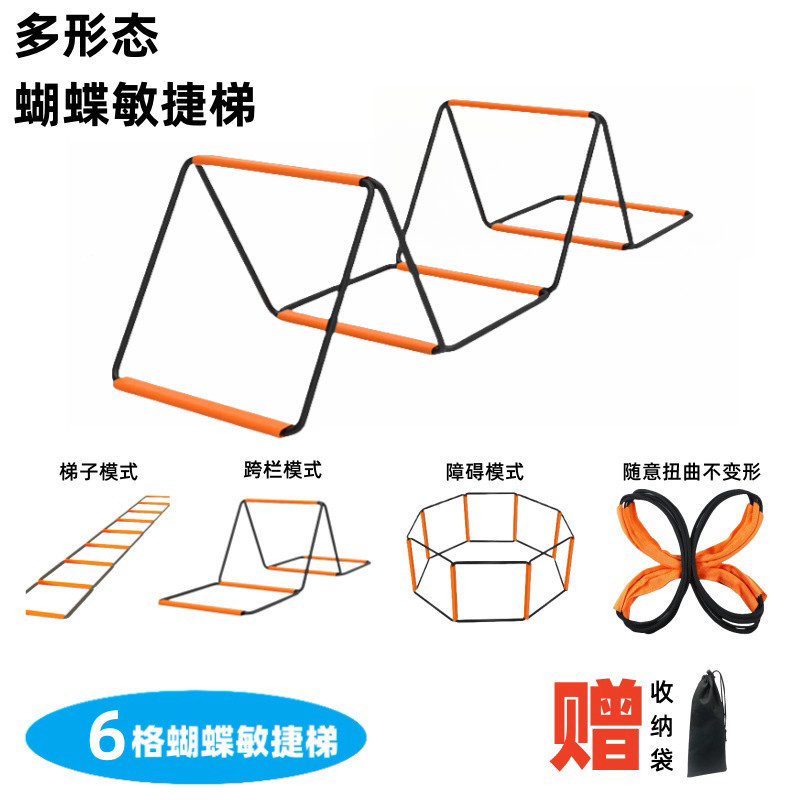 多形态
蝴蝶敏捷梯

梯子模式

跨栏模式

障碍模式

随意扭曲不变形

6格蝴蝶敏捷梯

赠

收纳袋