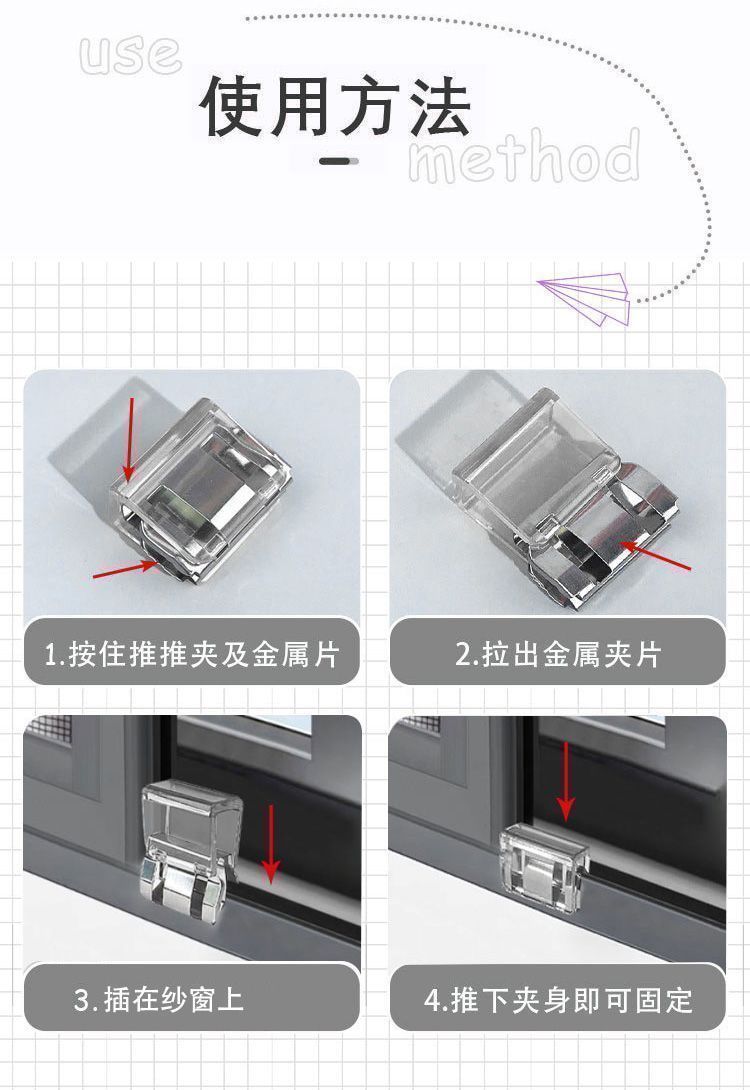 use

使用方法

method

1.按住推推夹及金属片

2.拉出金属夹片

3.插在纱窗上

4.推下夹身即可固定