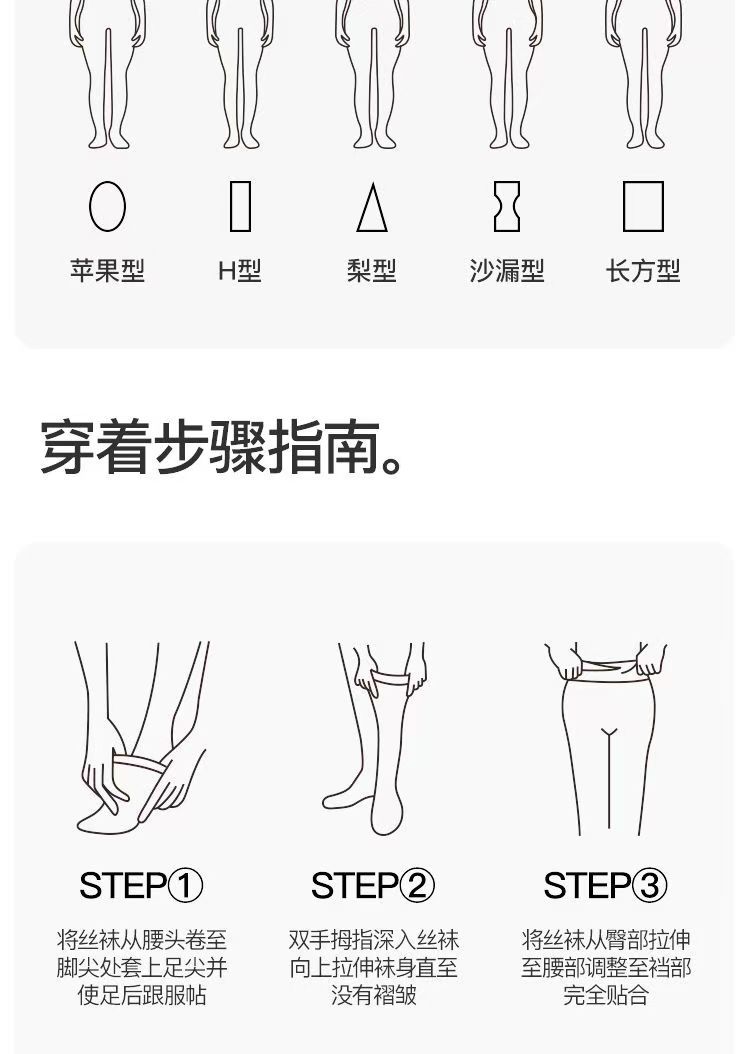 苹果型　H型　梨型　沙漏型　长方型

穿着步骤指南。

STEP①
将丝袜从腰头卷至脚尖处套上足尖并使足后跟服帖

STEP②
双手拇指深入丝袜向上拉伸袜身直至没有褶皱

STEP③
将丝袜从臀部拉伸至腰部调整至裆部完全贴合