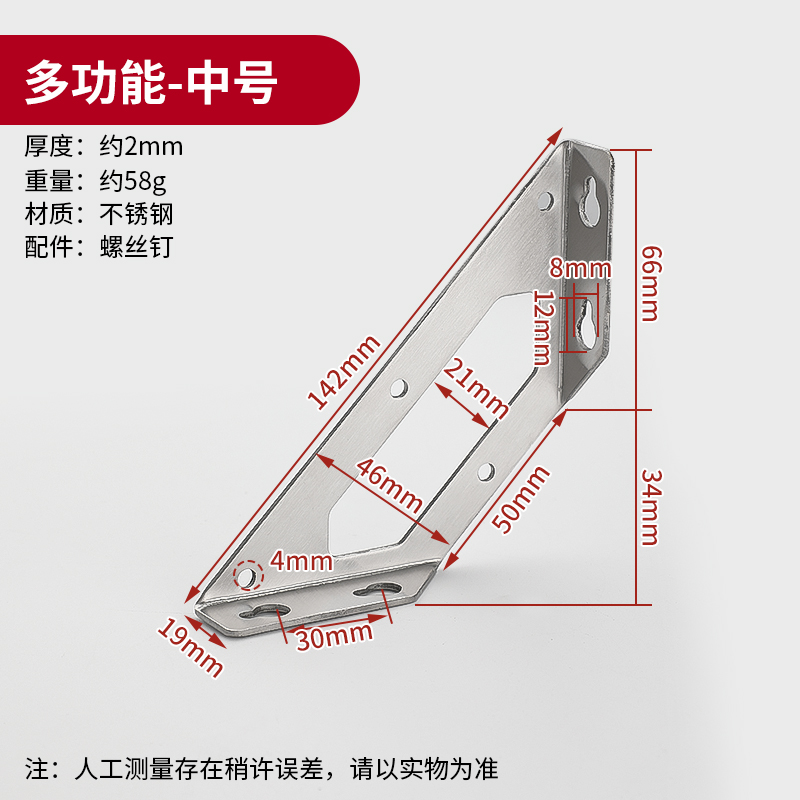 多功能-中号

厚度：约2mm
重量：约58g
材质：不锈钢
配件：螺丝钉

142mm
8mm
12mm
66mm
21mm
46mm
50mm
34mm
4mm
19mm
30mm

注：人工测量存在稍许误差，请以实物为准