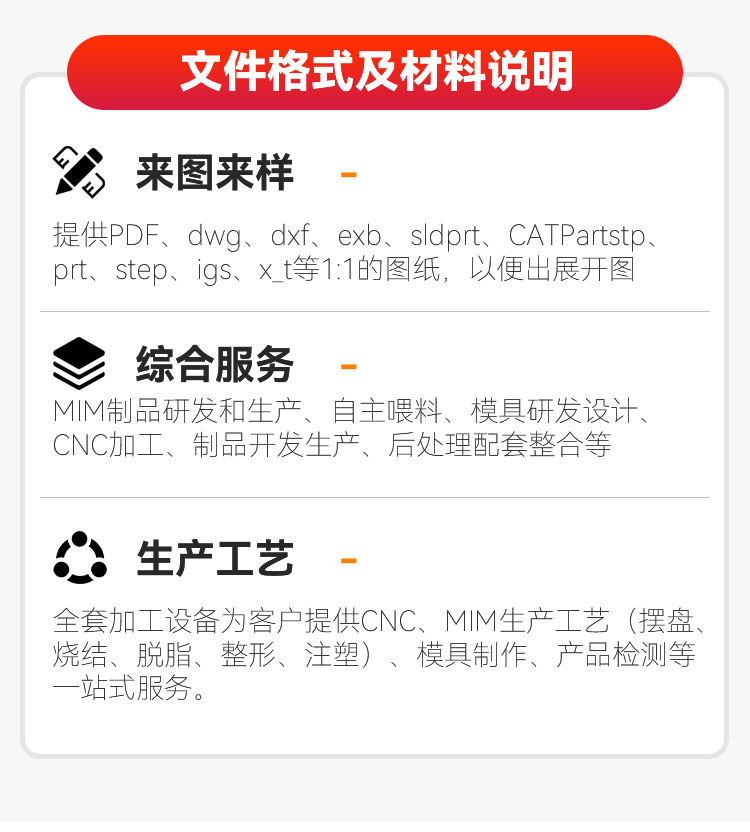 文件格式及材料说明

来图来样 -

提供PDF、dwg、dxf、exb、sldprt、CATPartstp、prt、step、igs、x_t等1:1的图纸，以便出展开图

综合服务 -

MIM制品研发和生产、自主喂料、模具研发设计、CNC加工、制品开发生产、后处理配套整合等

生产工艺 -

全套加工设备为客户提供CNC、MIM生产工艺（摆盘、烧结、脱脂、整形、注塑）、模具制作、产品检测等一站式服务。