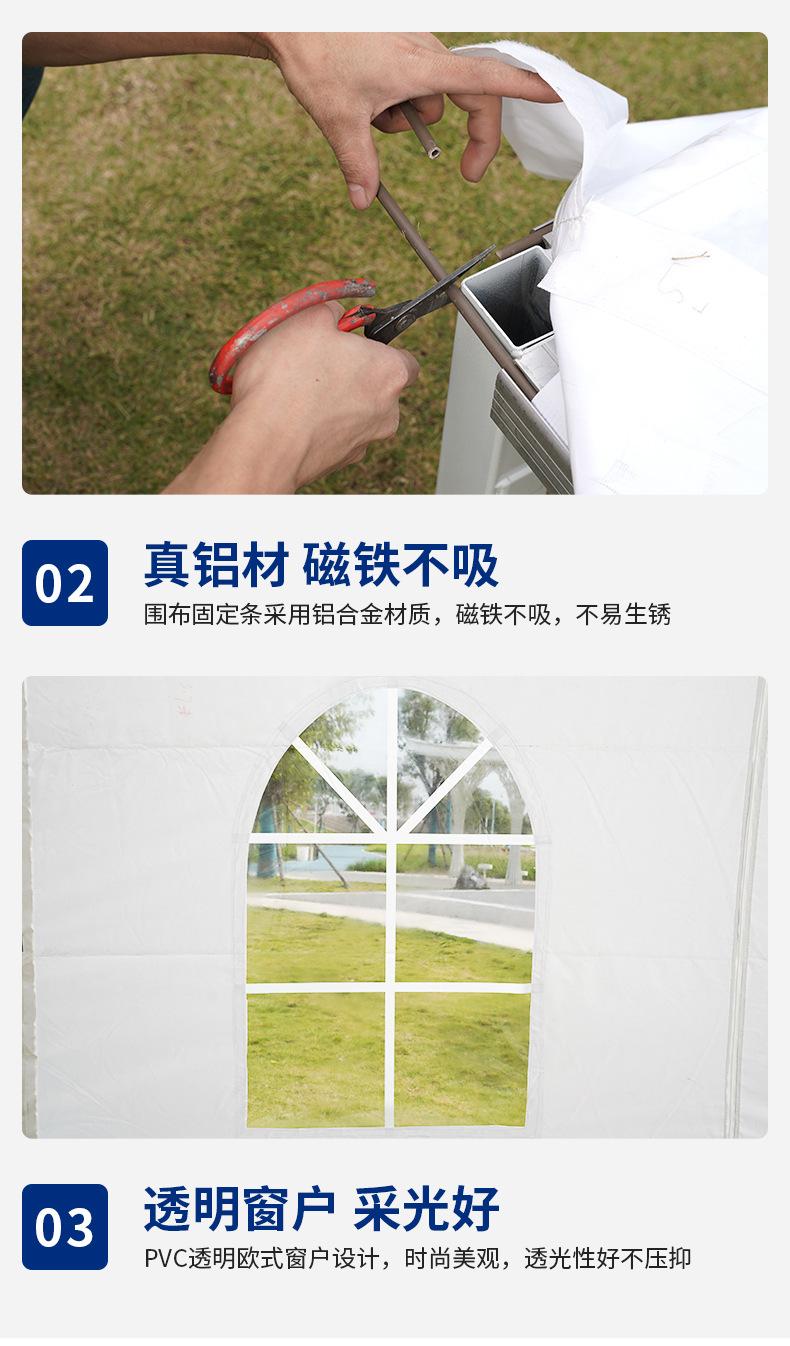 02

真铝材 磁铁不吸

围布固定条采用铝合金材质，磁铁不吸，不易生锈

03

透明窗户 采光好

PVC透明欧式窗户设计，时尚美观，透光性好不压抑