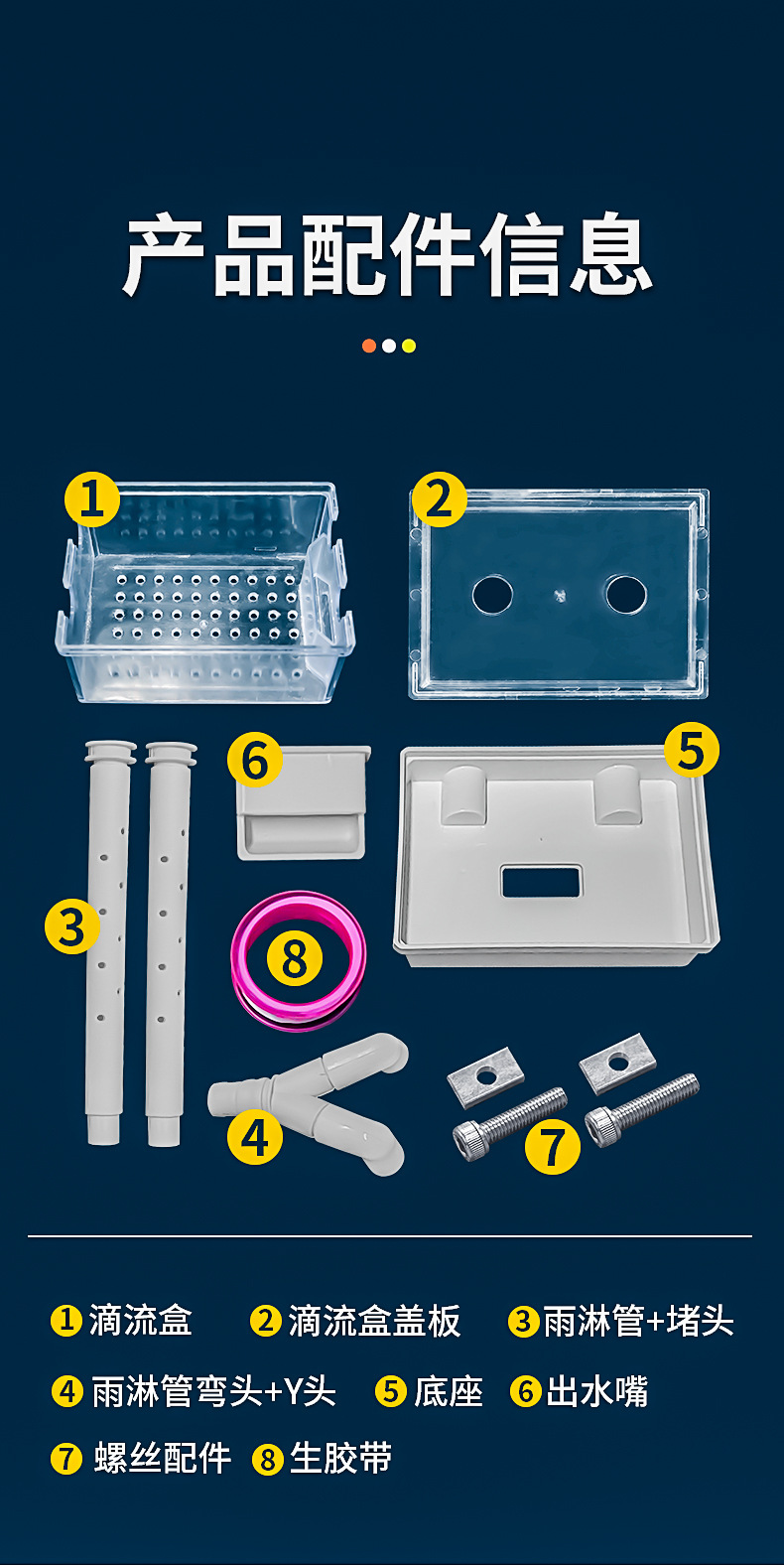 产品配件信息

1
2
6
5
3
8
4
7

1 滴流盒 2 滴流盒盖板 3 雨淋管+堵头

4 雨淋管弯头+Y头 5 底座 6 出水嘴

7 螺丝配件 8 生胶带