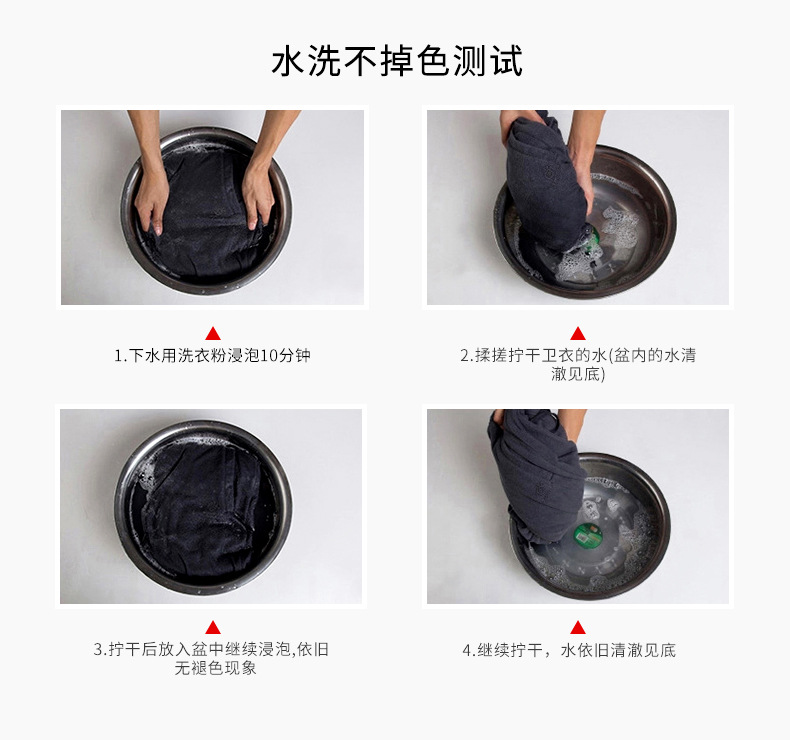 水洗不掉色测试

1.下水用洗衣粉浸泡10分钟

2.揉搓拧干卫衣的水(盆内的水清澈见底)

3.拧干后放入盆中继续浸泡,依旧无褪色现象

4.继续拧干，水依旧清澈见底