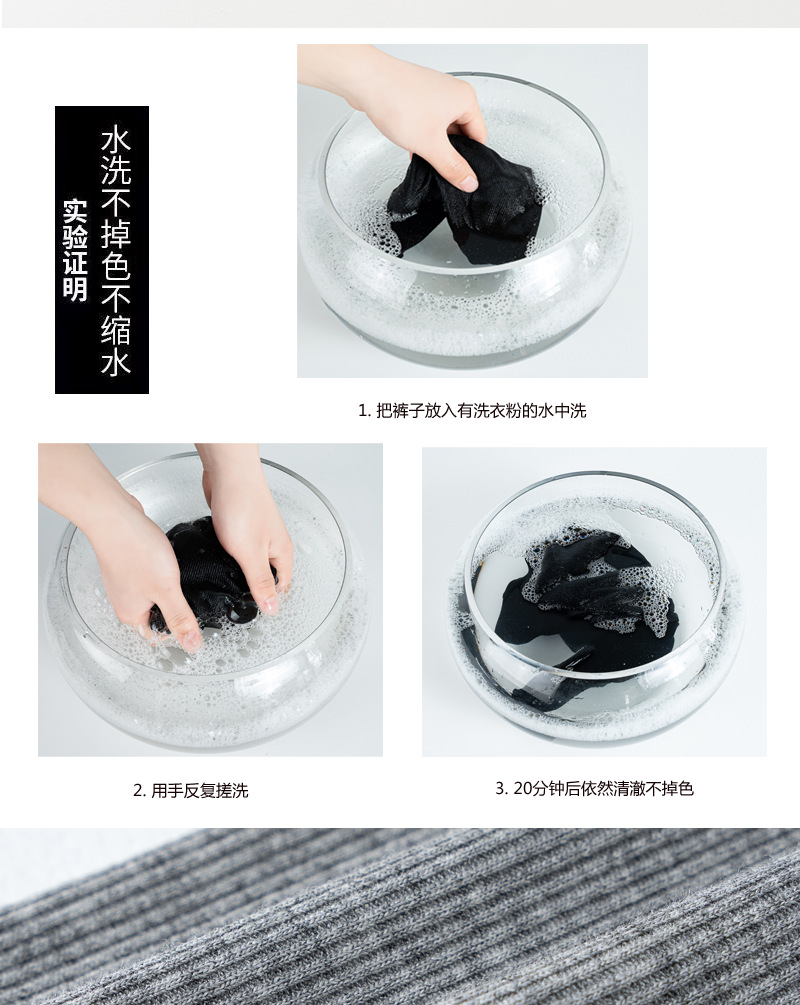 水洗不掉色不缩水

实验证明

1. 把裤子放入有洗衣粉的水中洗

2. 用手反复搓洗

3. 20分钟后依然清澈不掉色