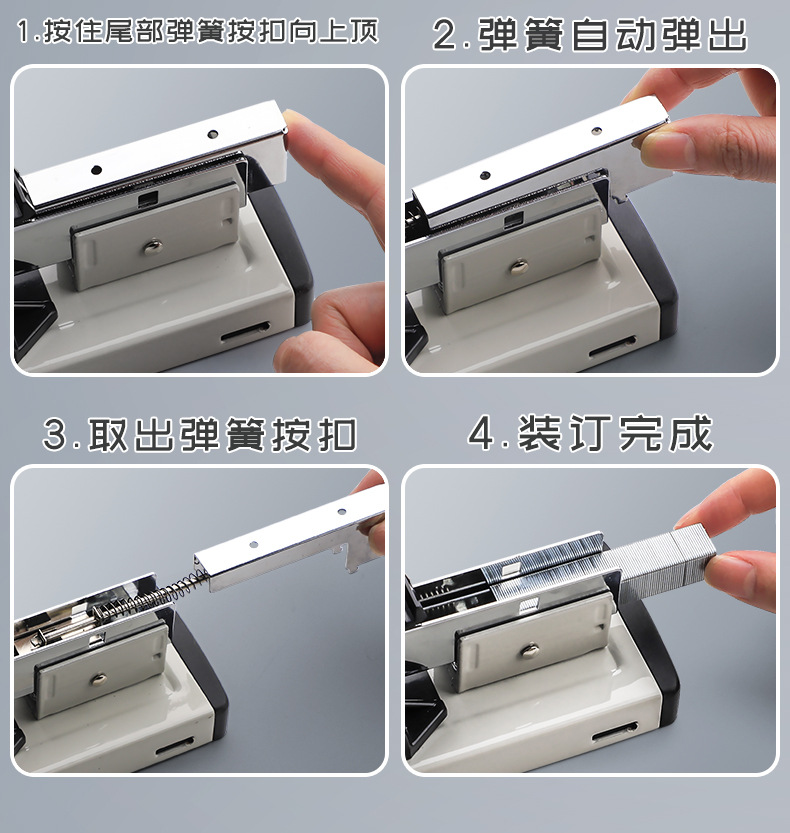 1.按住尾部弹簧按扣向上顶

2.弹簧自动弹出

3.取出弹簧按扣

4.装订完成