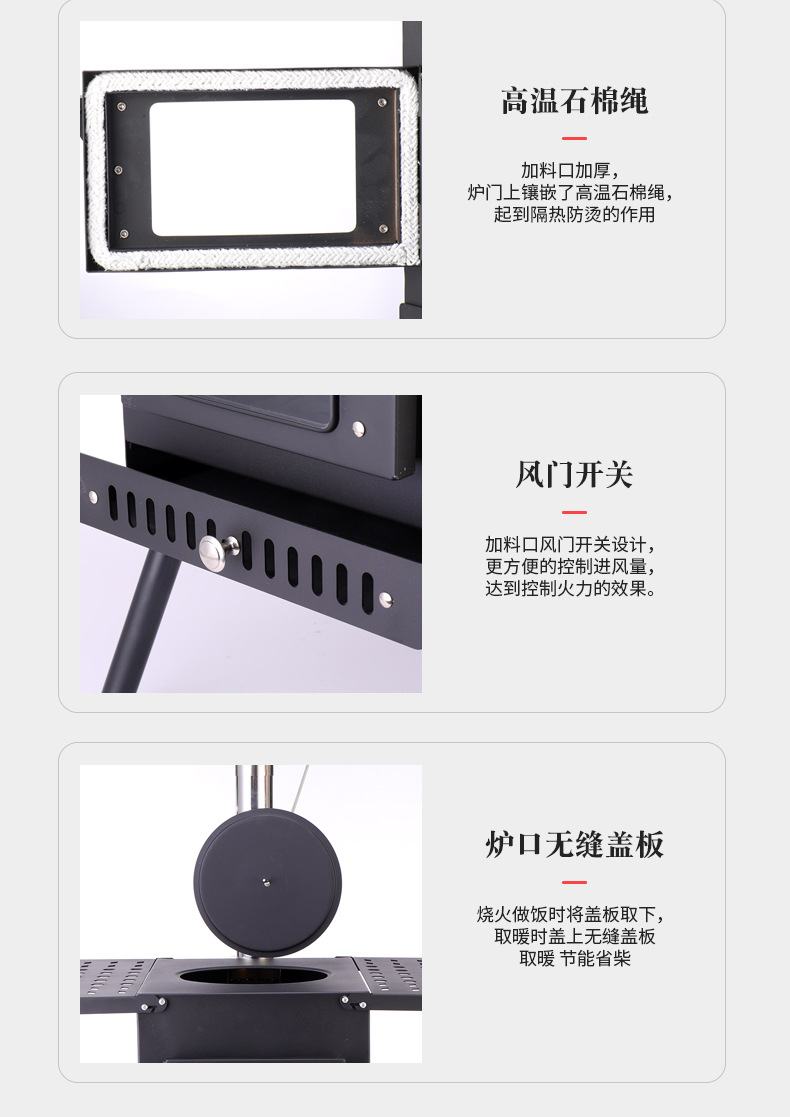 高温石棉绳

加料口加厚，
炉门上镶嵌了高温石棉绳，
起到隔热防烫的作用

风门开关

加料口风门开关设计，
更方便的控制进风量，
达到控制火力的效果。

炉口无缝盖板

烧火做饭时将盖板取下，
取暖时盖上无缝盖板
取暖 节能省柴