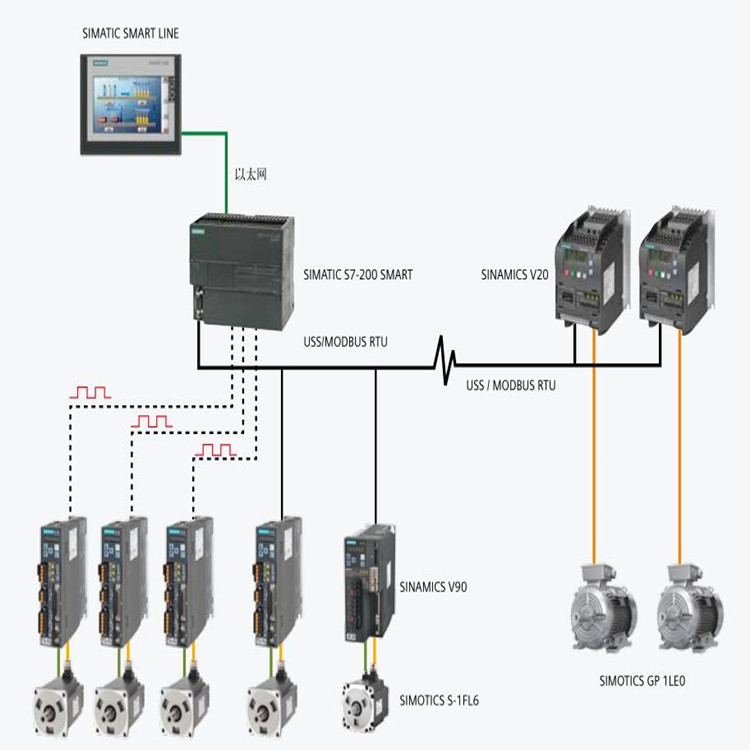 SIMATIC SMART LINE

以太网

SIMATIC S7-200 SMART

SINAMICS V20

USS/MODBUS RTU

USS / MODBUS RTU

SINAMICS V90

SIMOTICS S-1FL6

SIMOTICS GP 1LE0