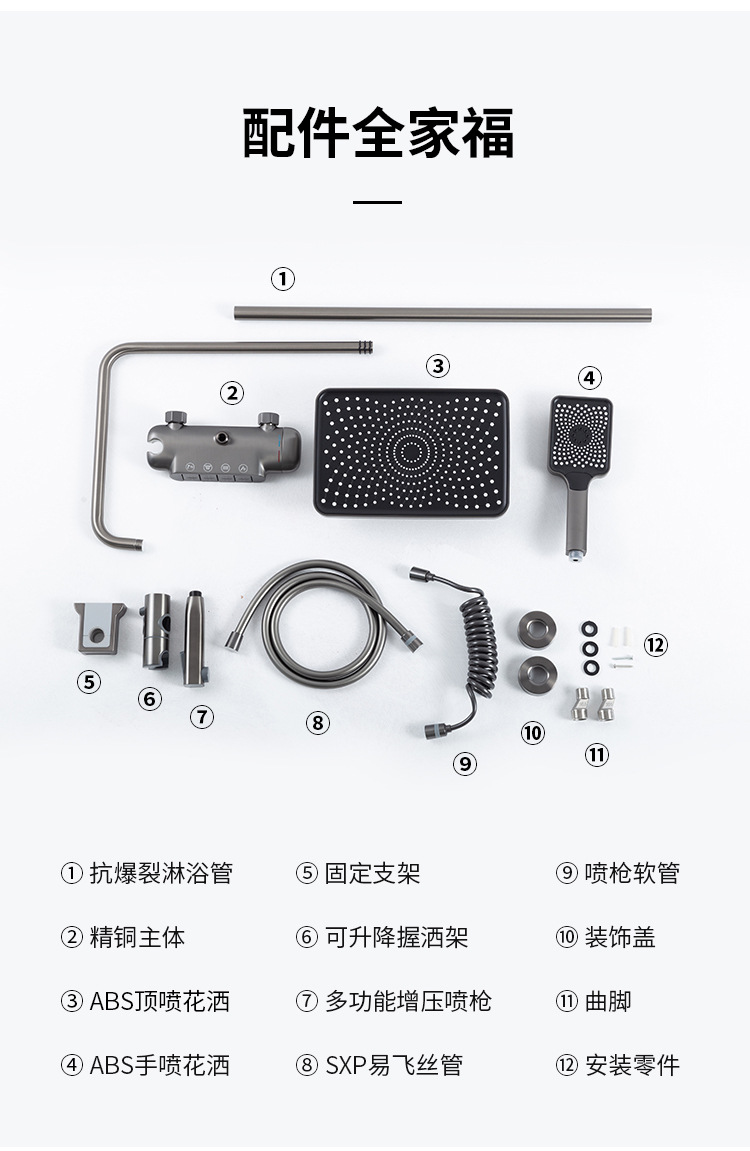 配件全家福

①

②

③

④

⑤

⑥

⑦

⑧

⑨

⑩

⑪

⑫

① 抗爆裂淋浴管

② 精铜主体

③ ABS顶喷花洒

④ ABS手喷花洒

⑤ 固定支架

⑥ 可升降握洒架

⑦ 多功能增压喷枪

⑧ SXP易飞丝管

⑨ 喷枪软管

⑩ 装饰盖

⑪ 曲脚

⑫ 安装零件