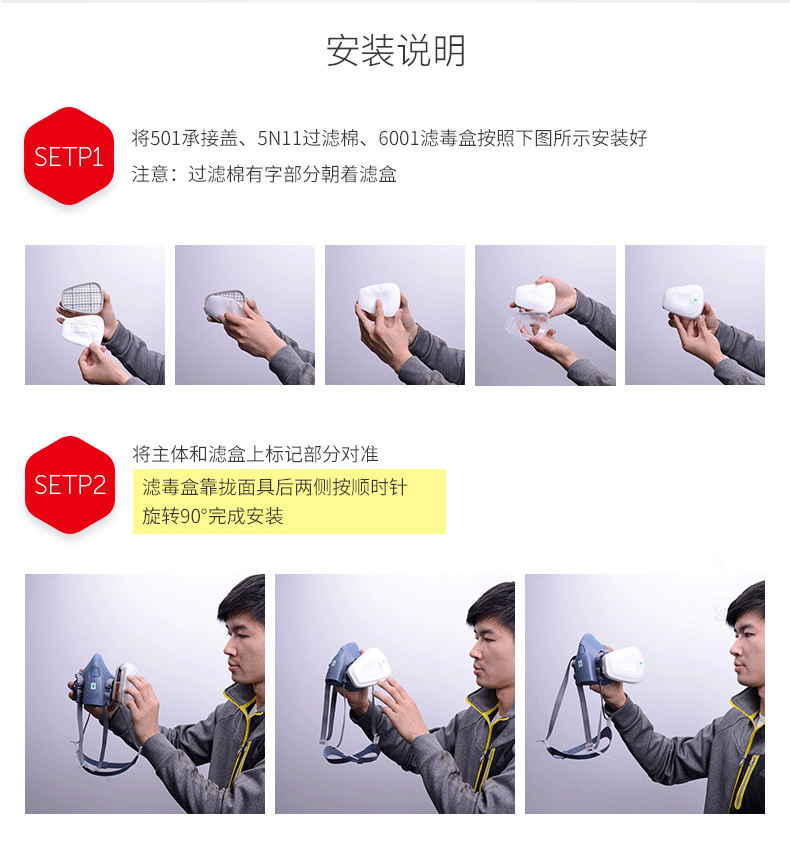 安装说明

SETP1

将501承接盖、5N11过滤棉、6001滤毒盒按照下图所示安装好

注意：过滤棉有字部分朝着滤盒

SETP2

将主体和滤盒上标记部分对准

滤毒盒靠拢面具后两侧按顺时针旋转90°完成安装