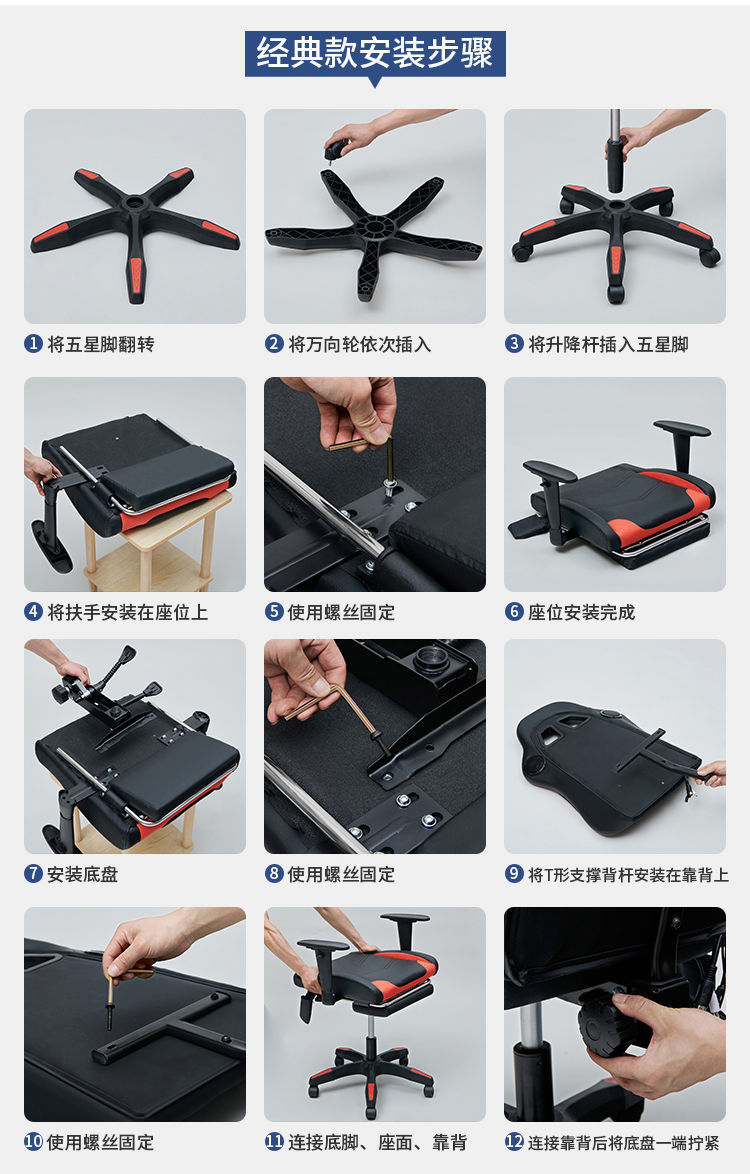 经典款安装步骤

1 将五星脚翻转

2 将万向轮依次插入

3 将升降杆插入五星脚

4 将扶手安装在座位上

5 使用螺丝固定

6 座位安装完成

7 安装底盘

8 使用螺丝固定

9 将T形支撑背杆安装在靠背上

10 使用螺丝固定

11 连接底脚、座面、靠背

12 连接靠背后将底盘一端拧紧