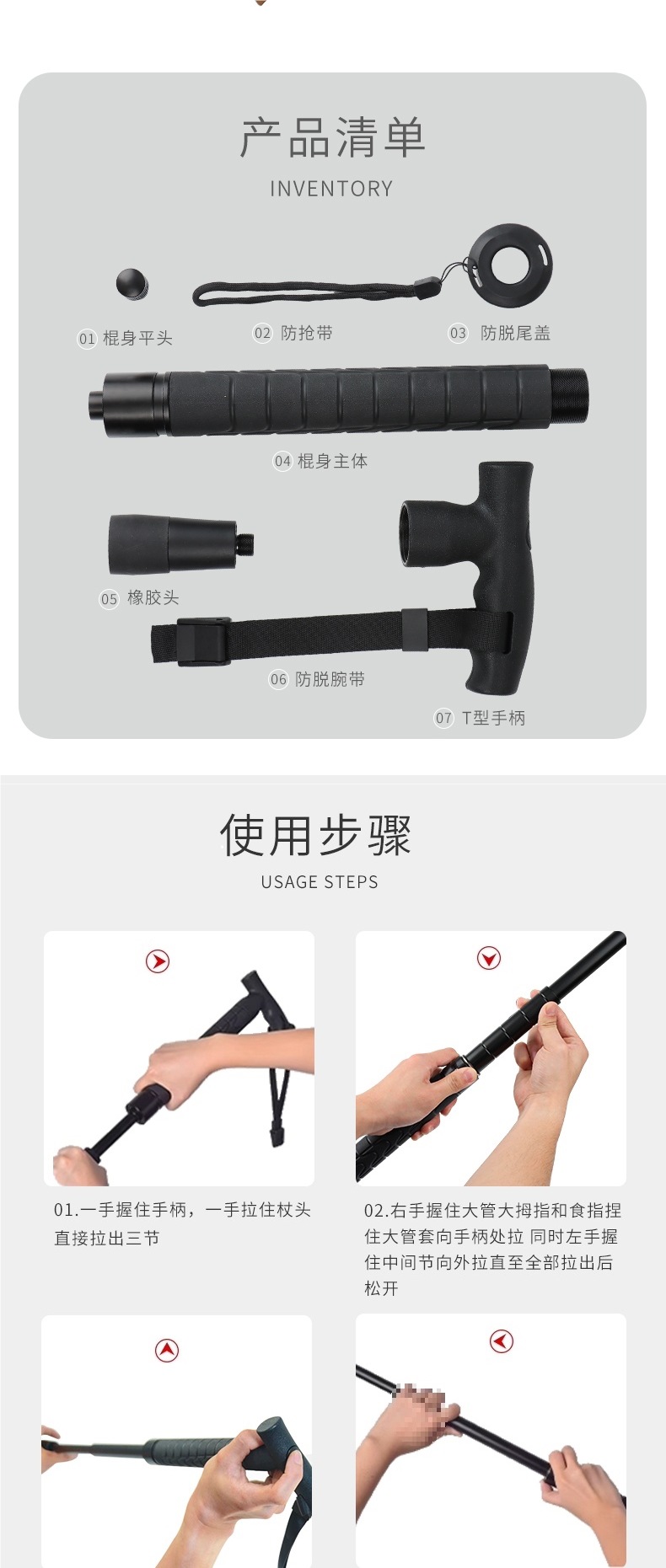 产品清单
INVENTORY

01 棍身平头
02 防抢带
03 防脱尾盖
04 棍身主体
05 橡胶头
06 防脱腕带
07 T型手柄

使用步骤
USAGE STEPS

01.一手握住手柄，一手拉住杖头直接拉出三节

02.右手握住大管大拇指和食指捏住大管套向手柄处拉 同时左手握住中间节向外拉直至全部拉出后松开