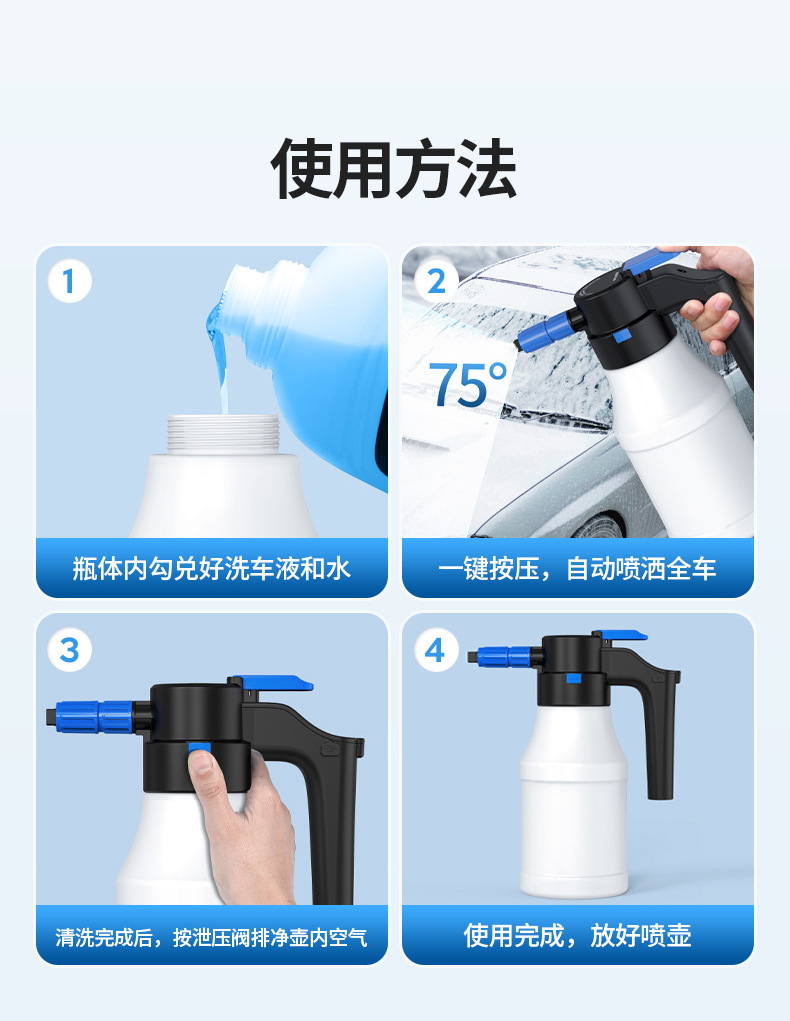 使用方法

1
瓶体内勾兑好洗车液和水

2
75°
一键按压，自动喷洒全车

3
清洗完成后，按泄压阀排净壶内空气

4
使用完成，放好喷壶