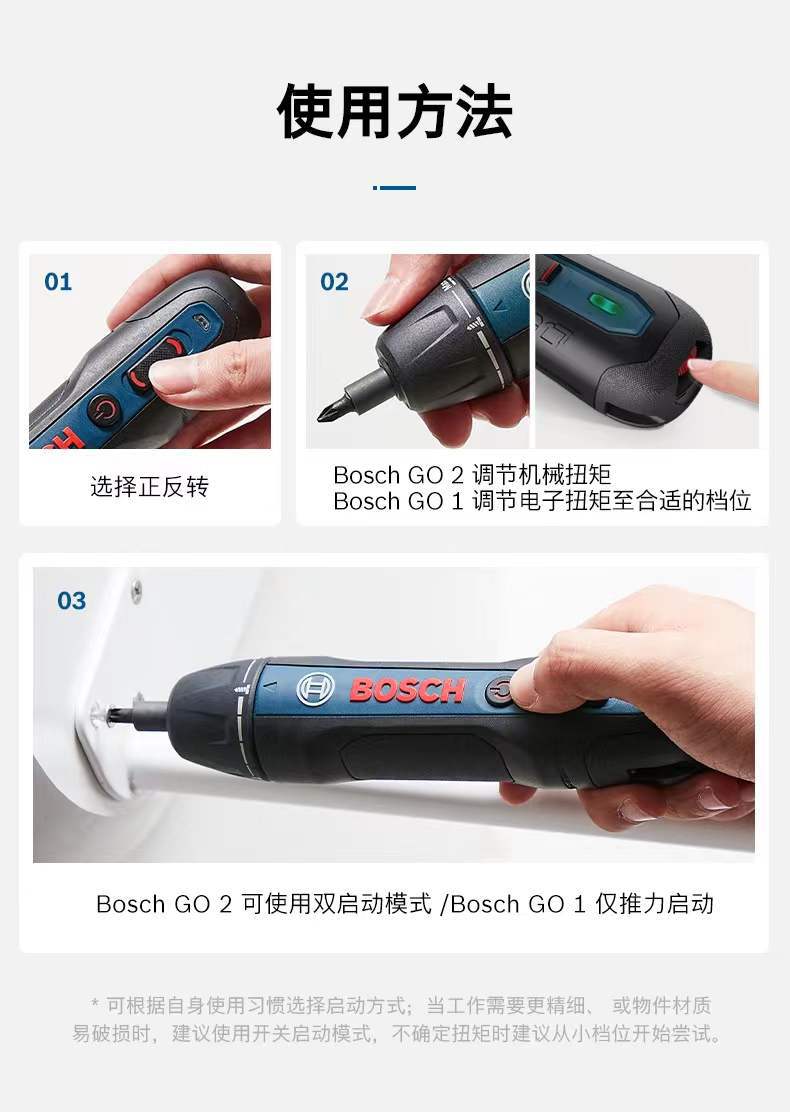 使用方法

01

选择正反转

02

Bosch GO 2 调节机械扭矩
Bosch GO 1 调节电子扭矩至合适的档位

03

BOSCH

Bosch GO 2 可使用双启动模式 /Bosch GO 1 仅推力启动

* 可根据自身使用习惯选择启动方式；当工作需要更精细、 或物件材质易破损时，建议使用开关启动模式，不确定扭矩时建议从小档位开始尝试。