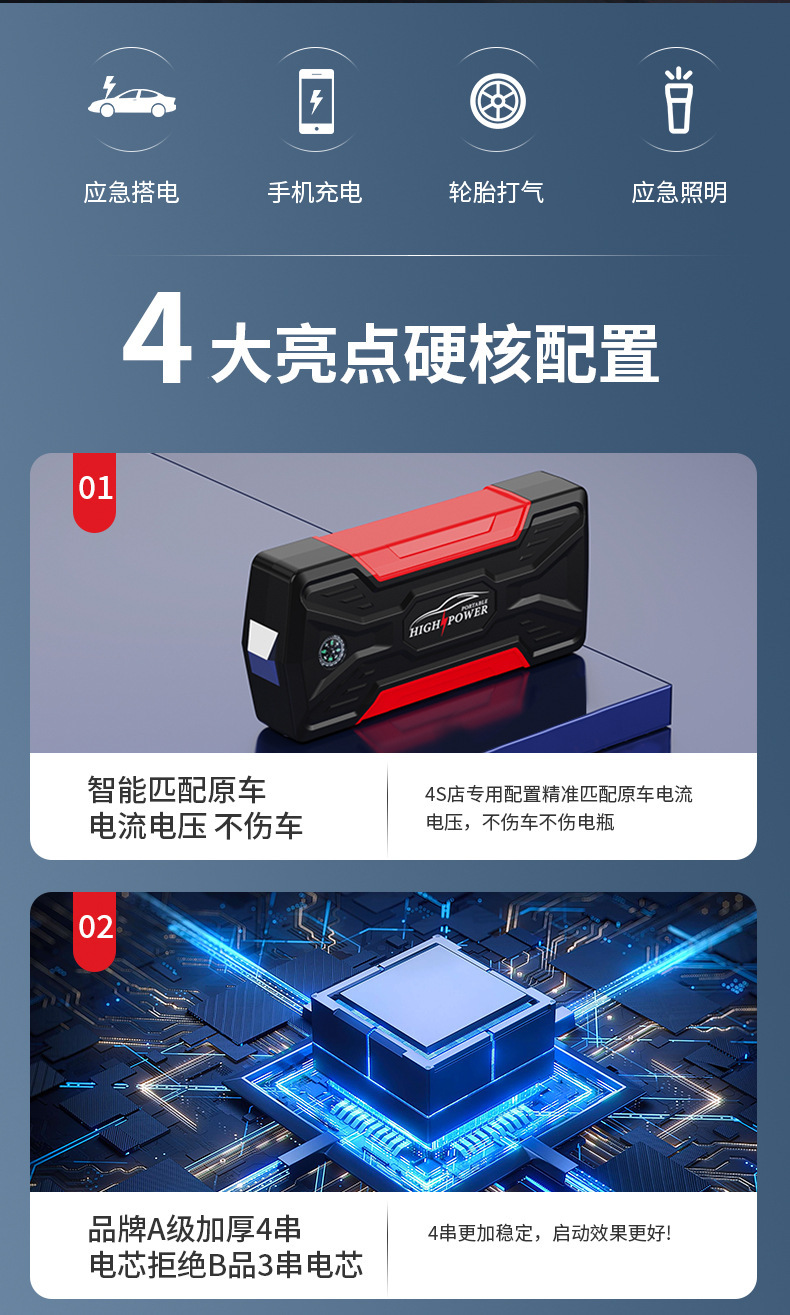 应急搭电
手机充电
轮胎打气
应急照明

4 大亮点硬核配置

01

PORTABLE
HIGH POWER

智能匹配原车
电流电压 不伤车

4S店专用配置精准匹配原车电流电压，不伤车不伤电瓶

02

品牌A级加厚4串
电芯拒绝B品3串电芯

4串更加稳定，启动效果更好!