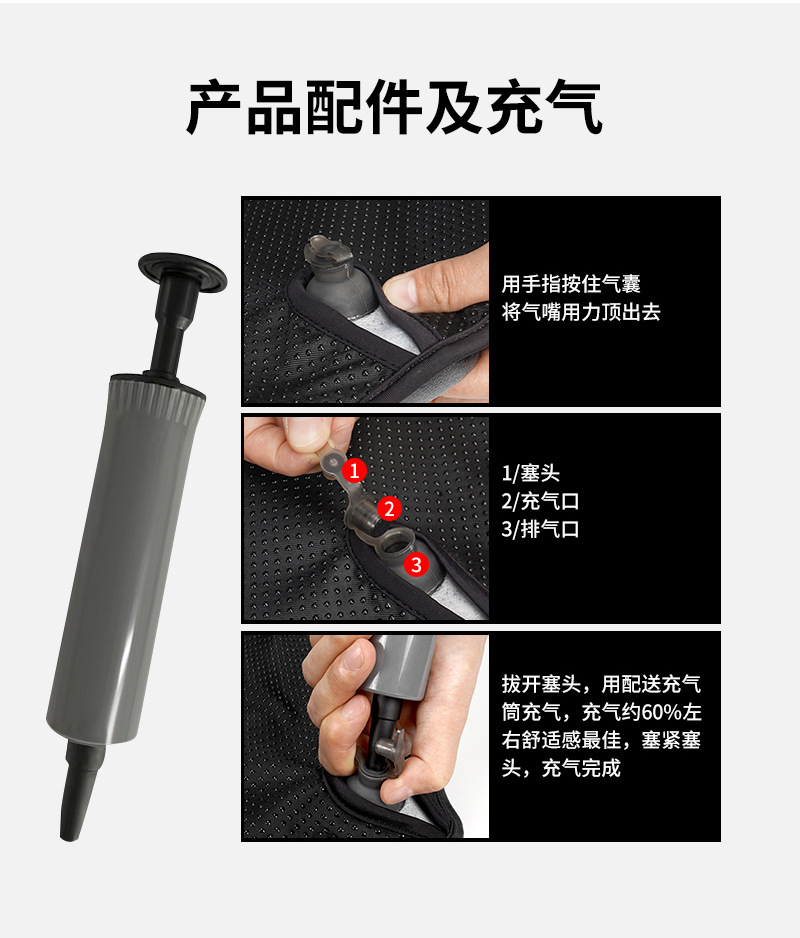 产品配件及充气

用手指按住气囊
将气嘴用力顶出去

1
2
3

1/塞头
2/充气口
3/排气口

拔开塞头，用配送充气筒充气，充气约60%左右舒适感最佳，塞紧塞头，充气完成