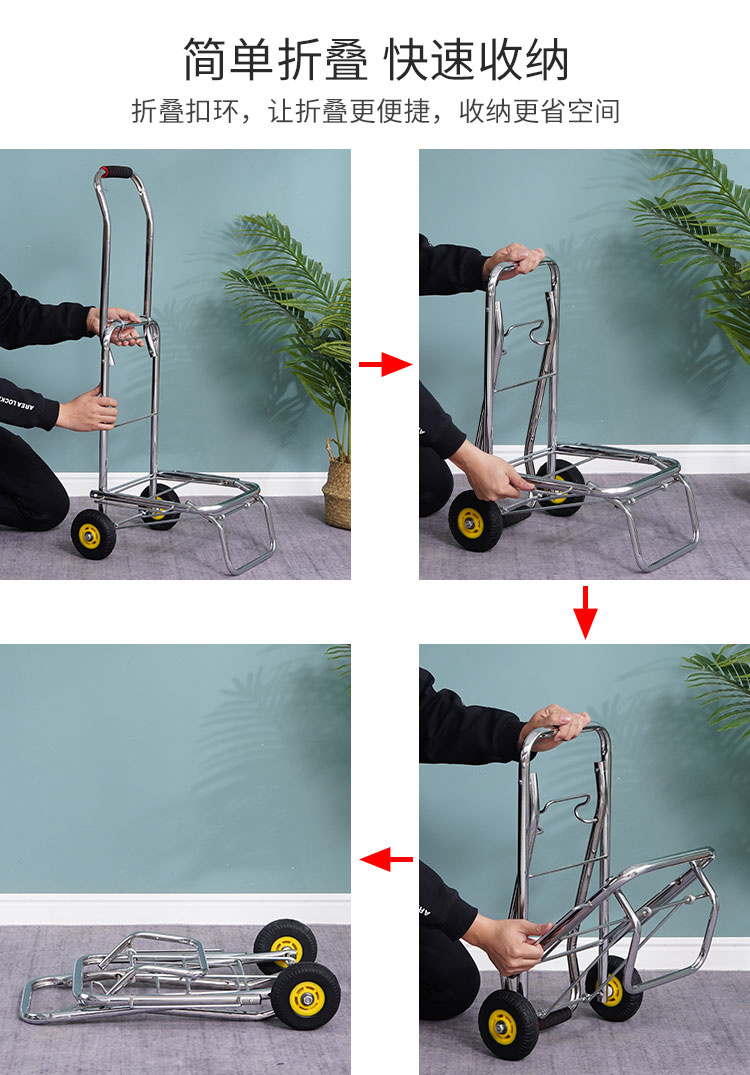 简单折叠 快速收纳

折叠扣环，让折叠更便捷，收纳更省空间